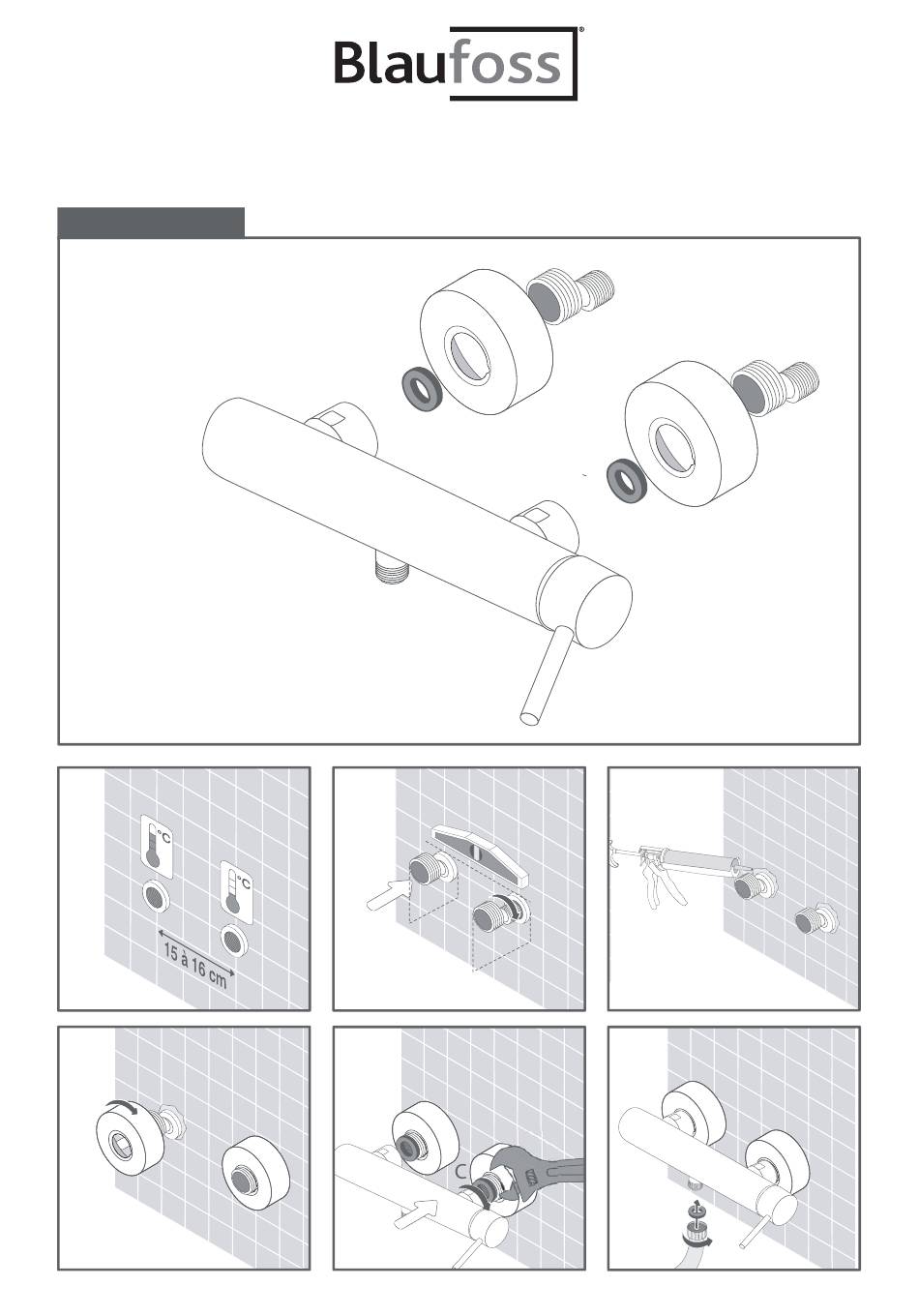 Blaufoss®

°C

°C

15 à 16 cm

C