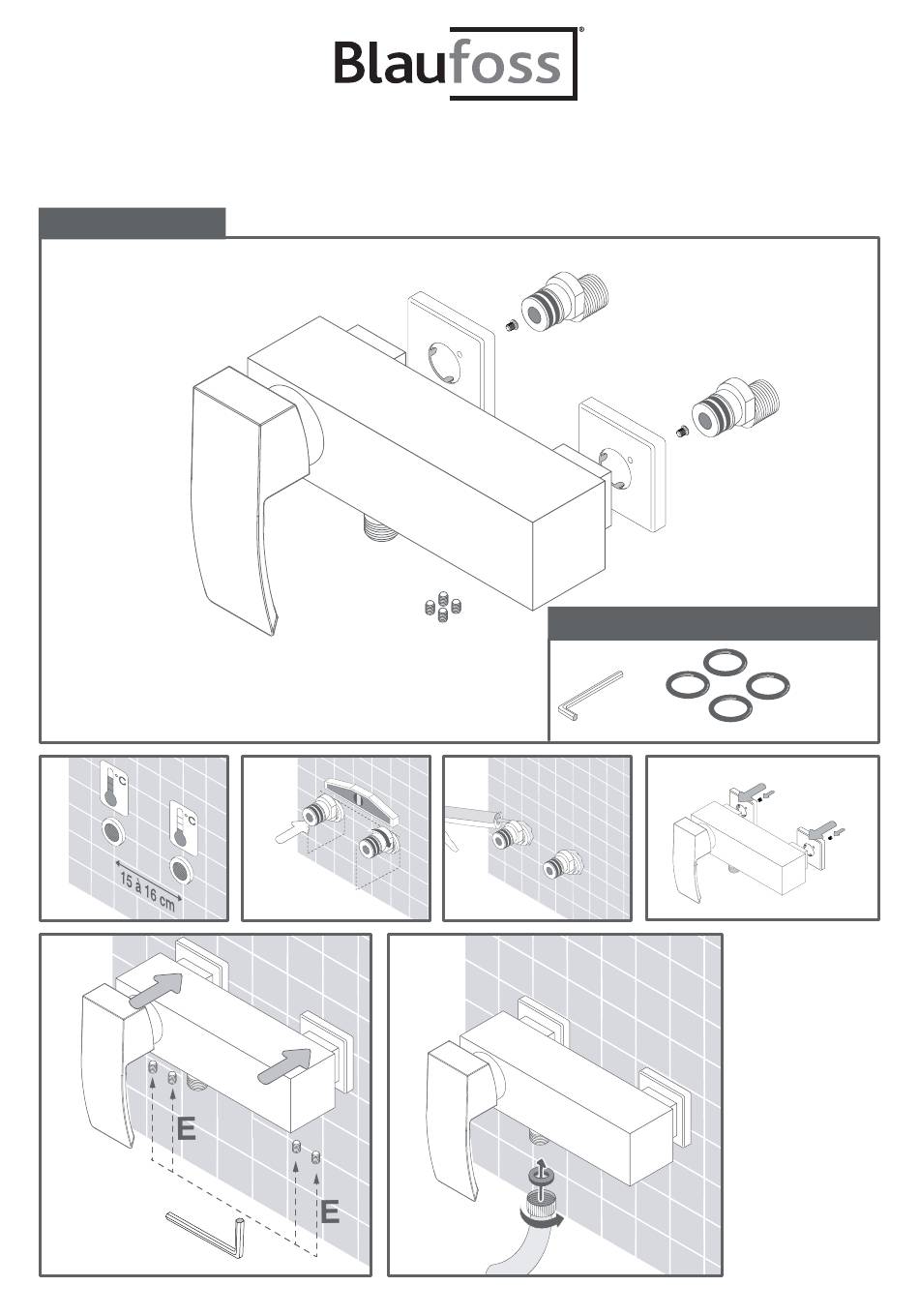 Blaufoss®

°C

°C

15 à 16 cm

E

E