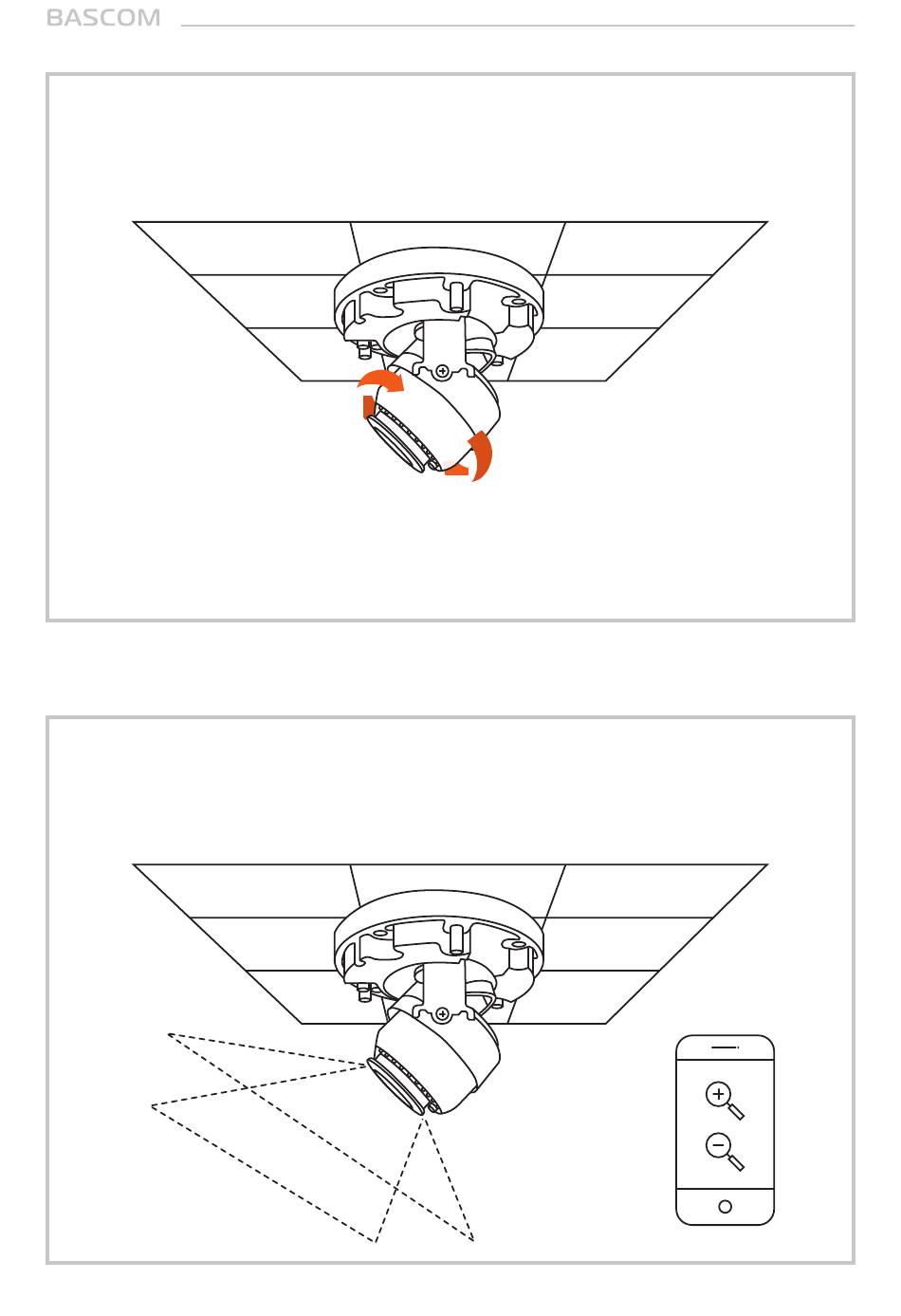 BASCOM