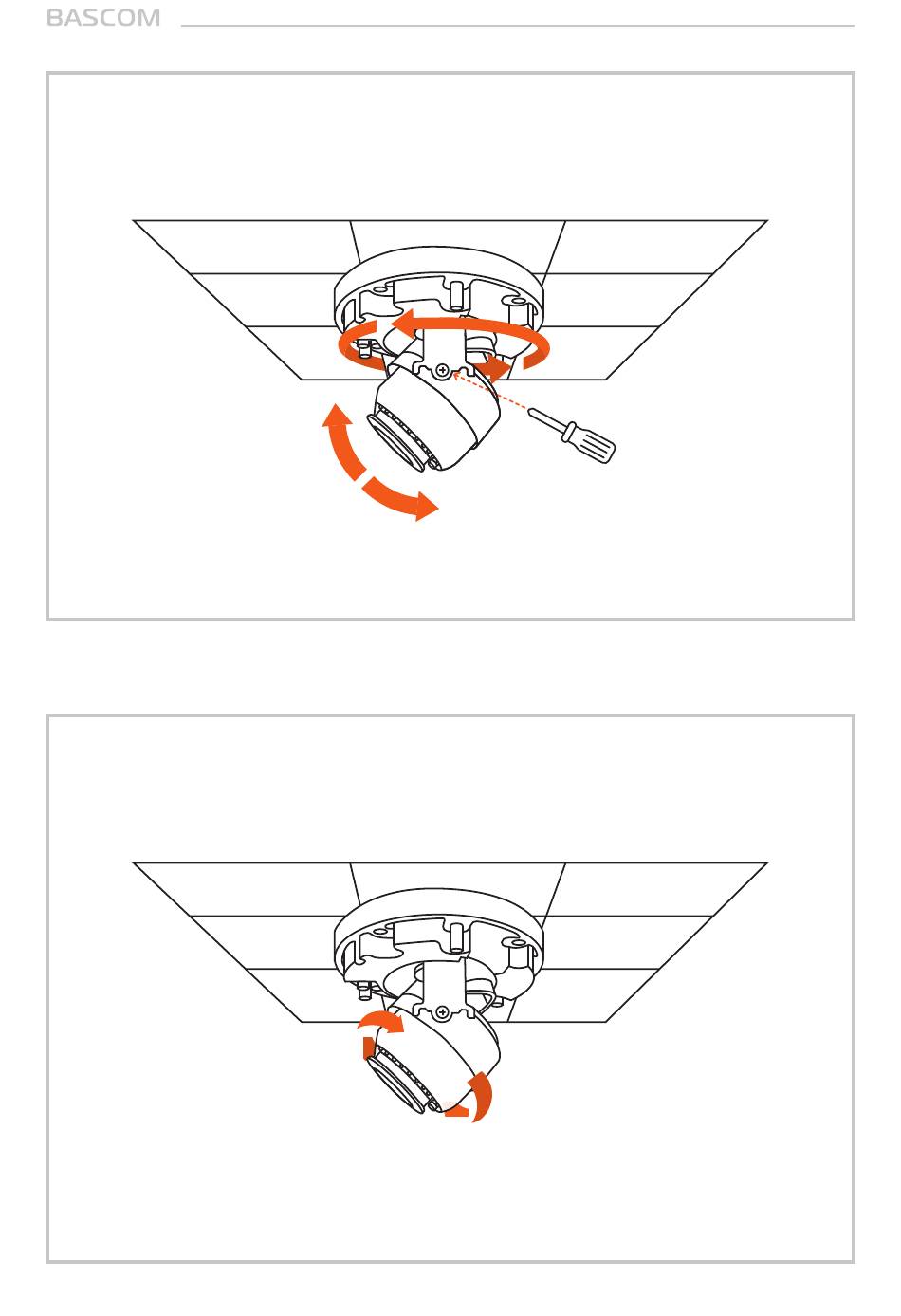 BASCOM