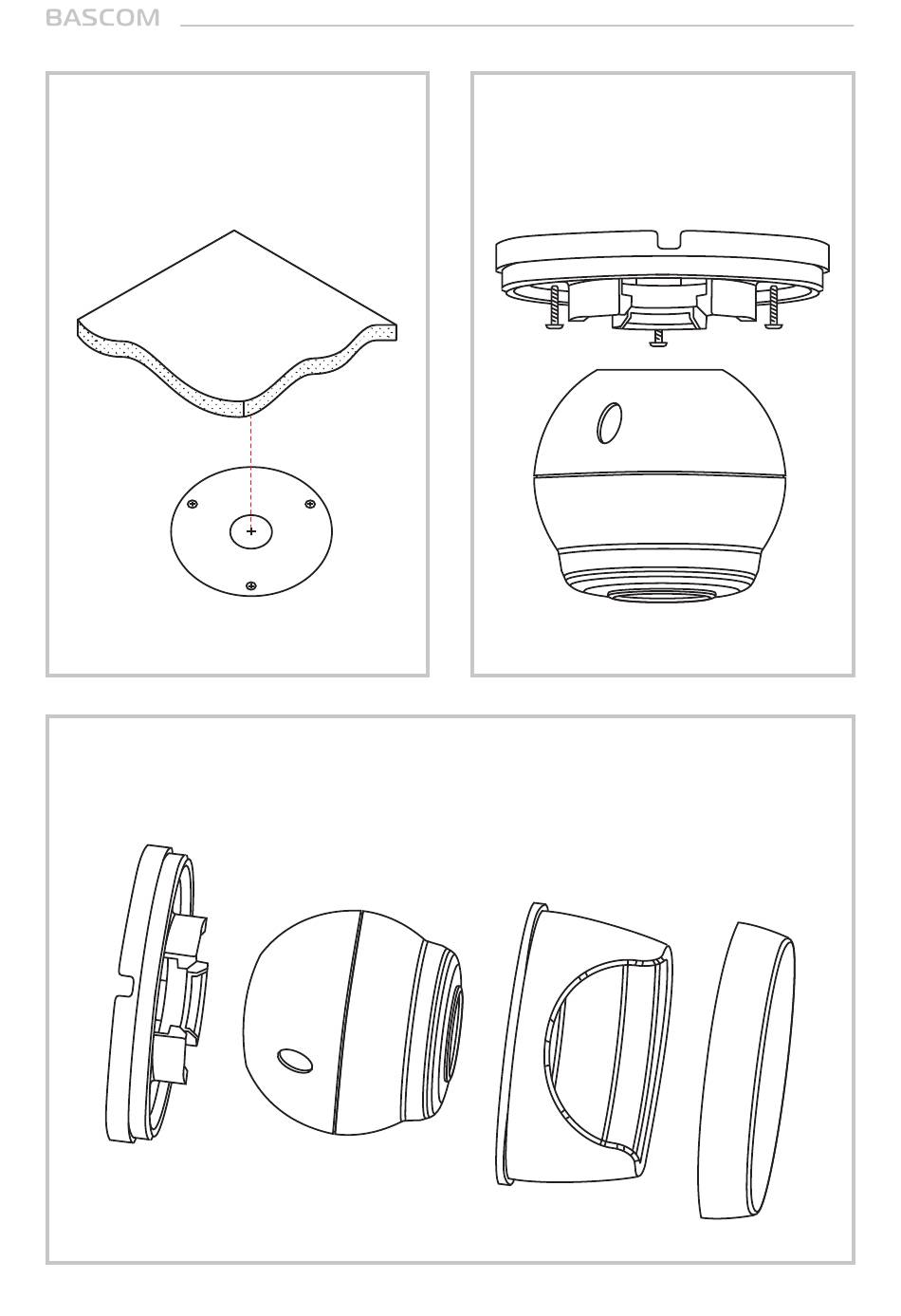 BASCOM