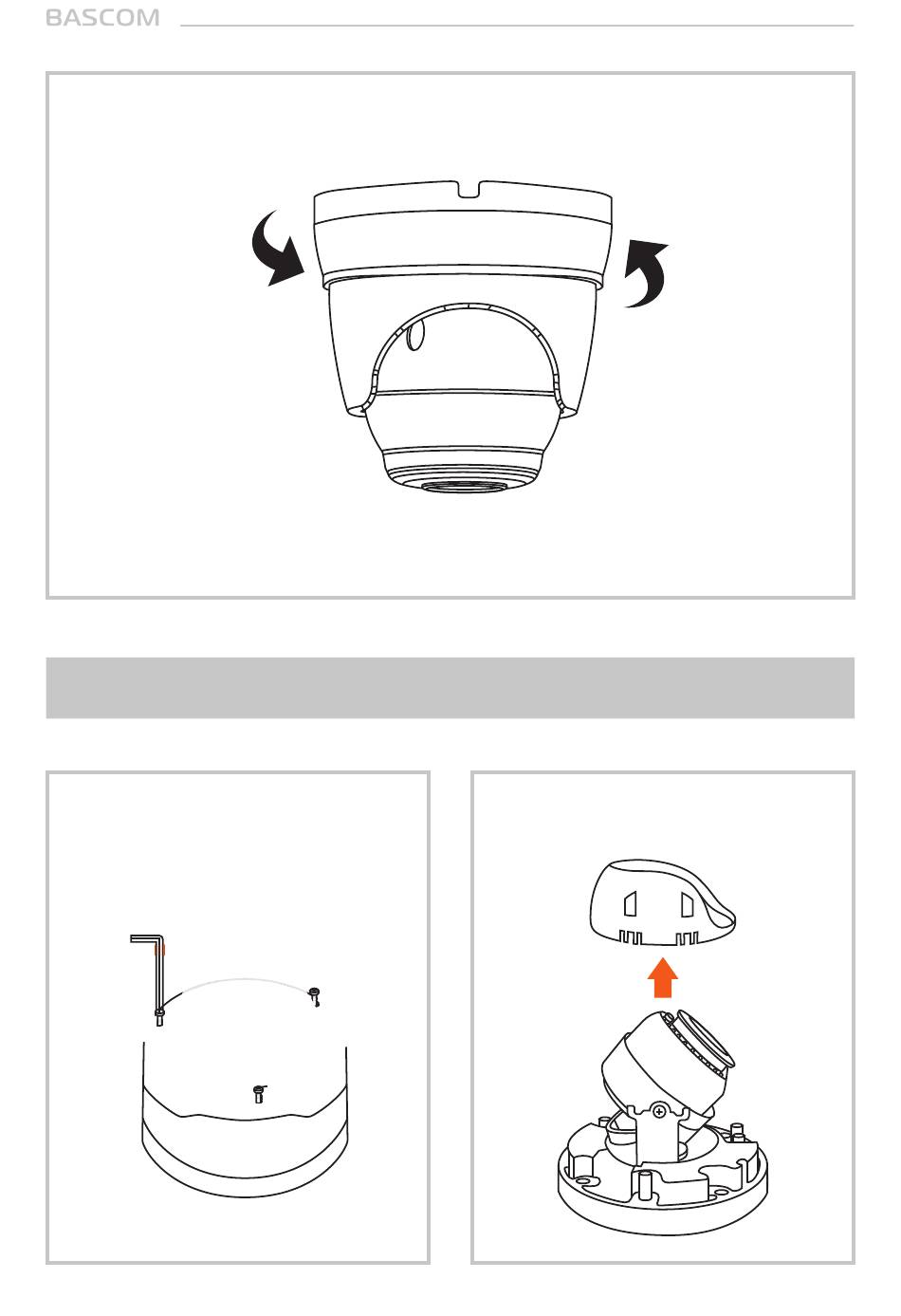 BASCOM