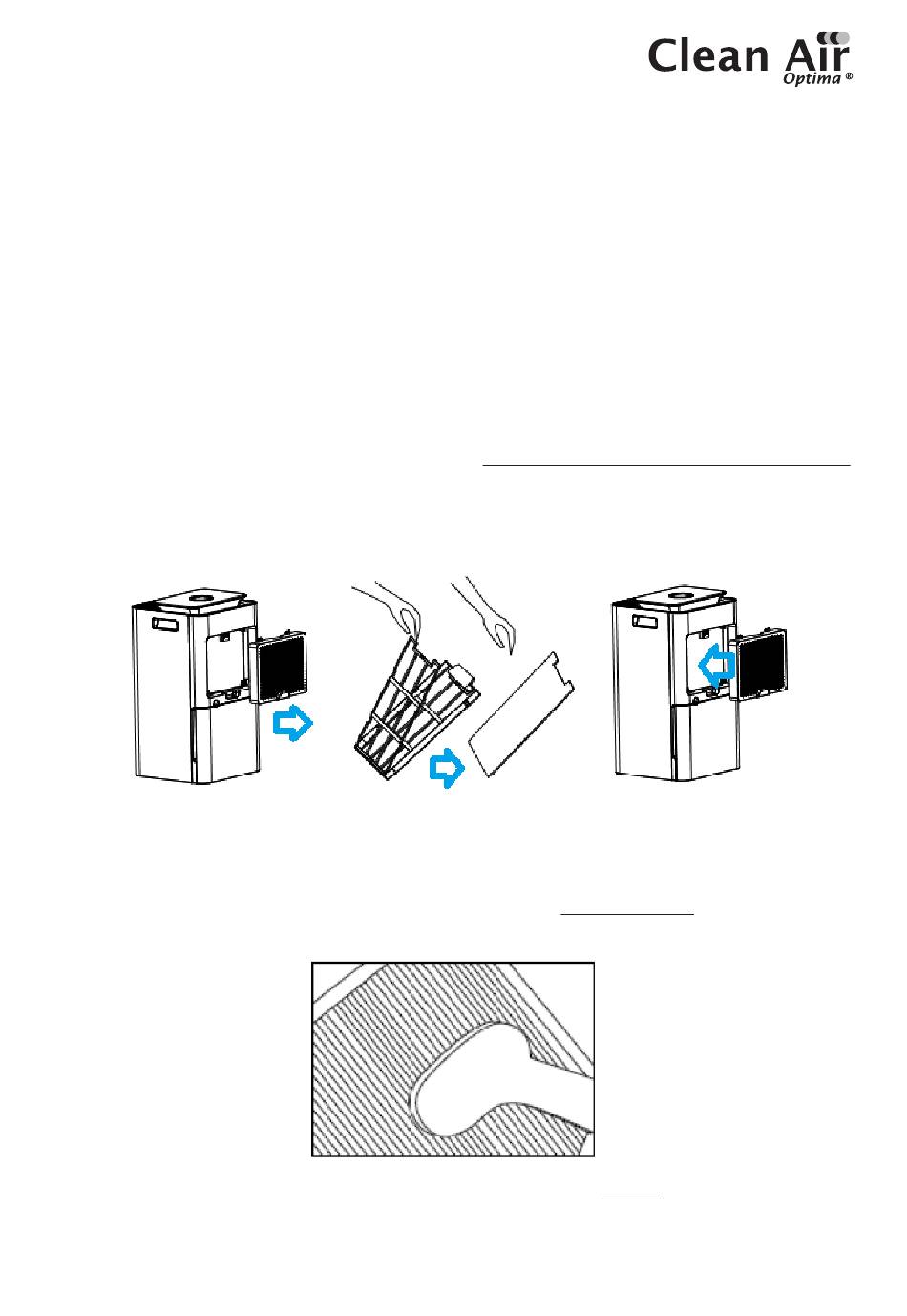 Clean Air
Optima ®