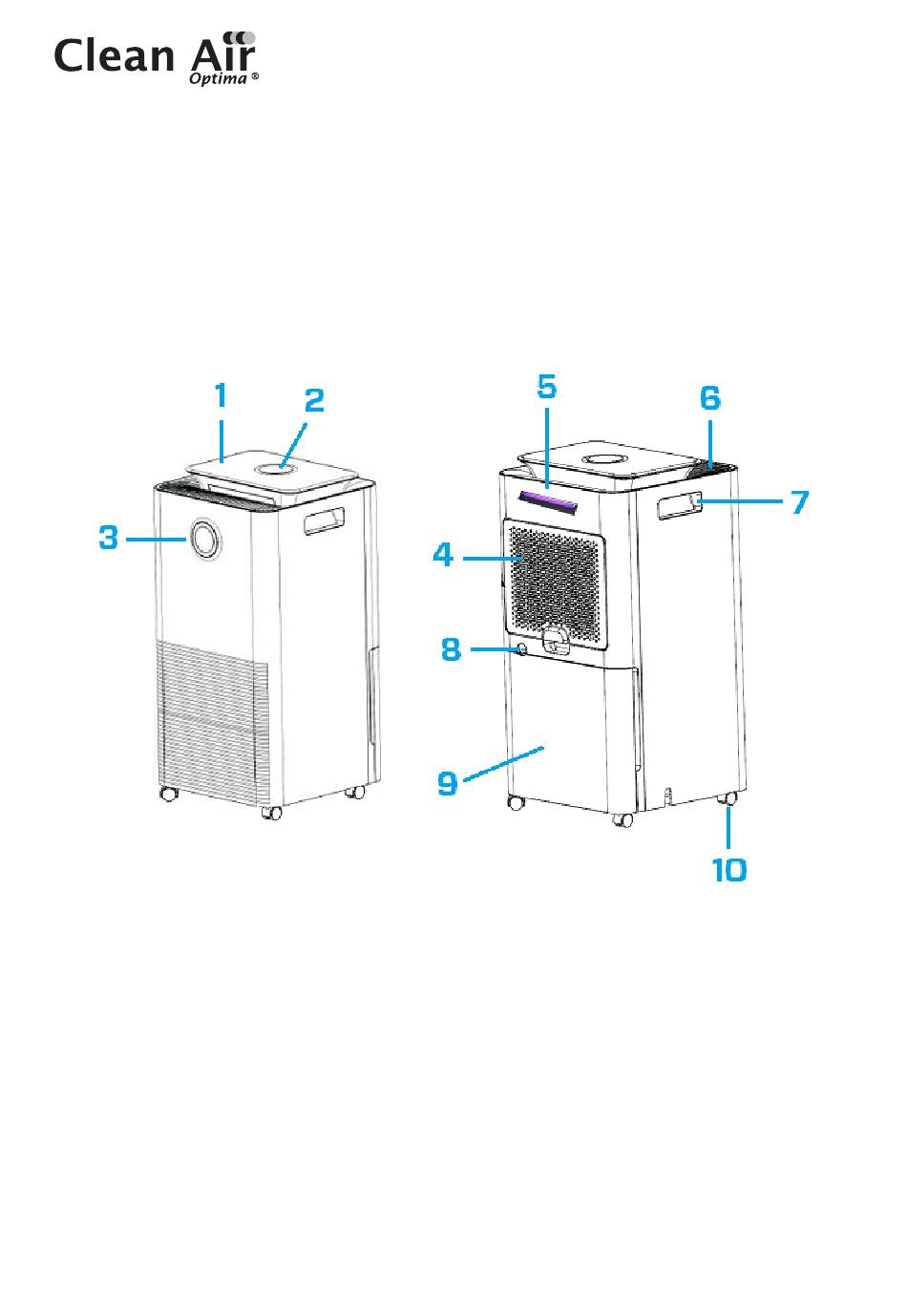 Clean Air Optima ®

1
2
3
5
6
7
4
8
9
10