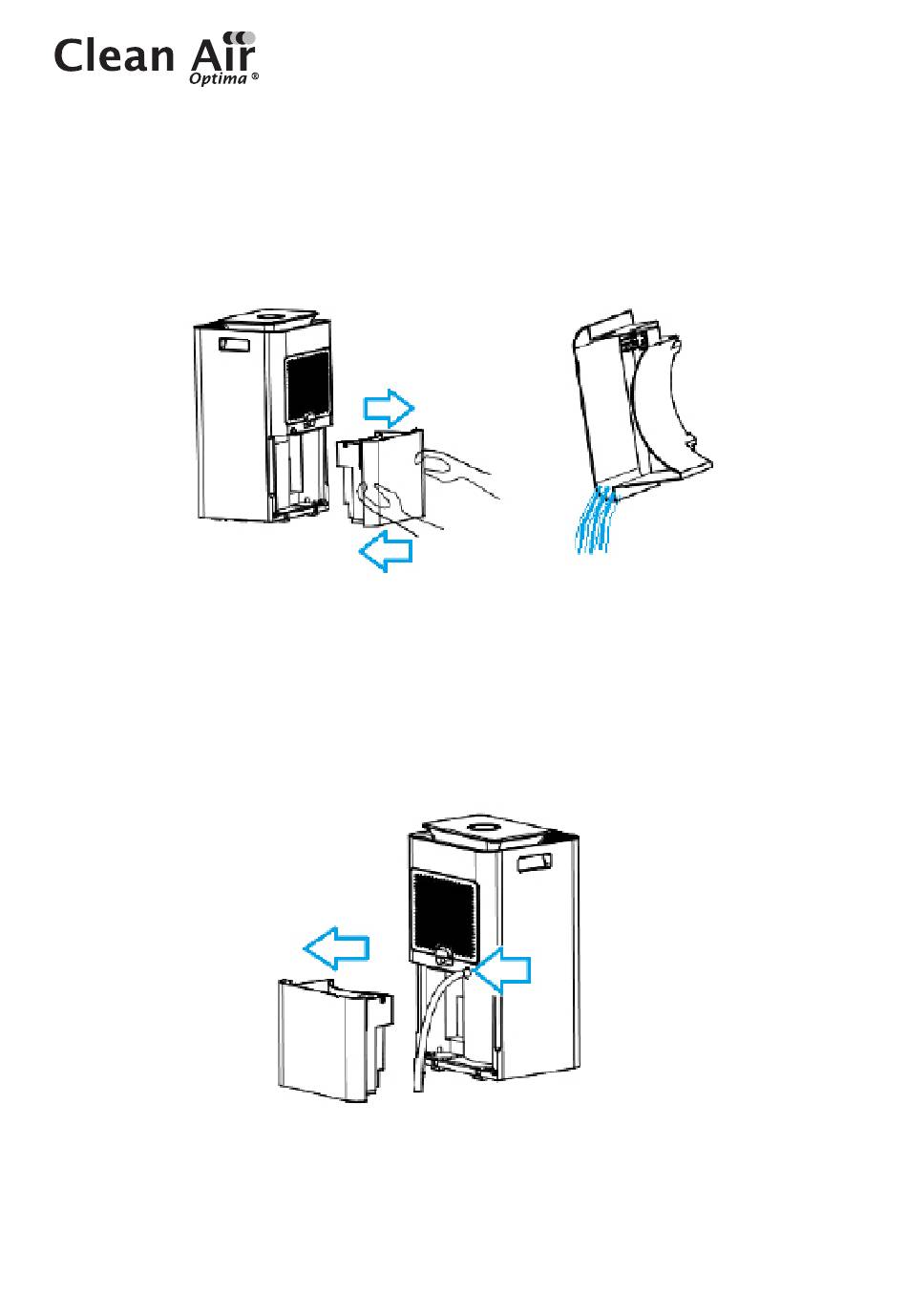 Clean Air
Optima ®