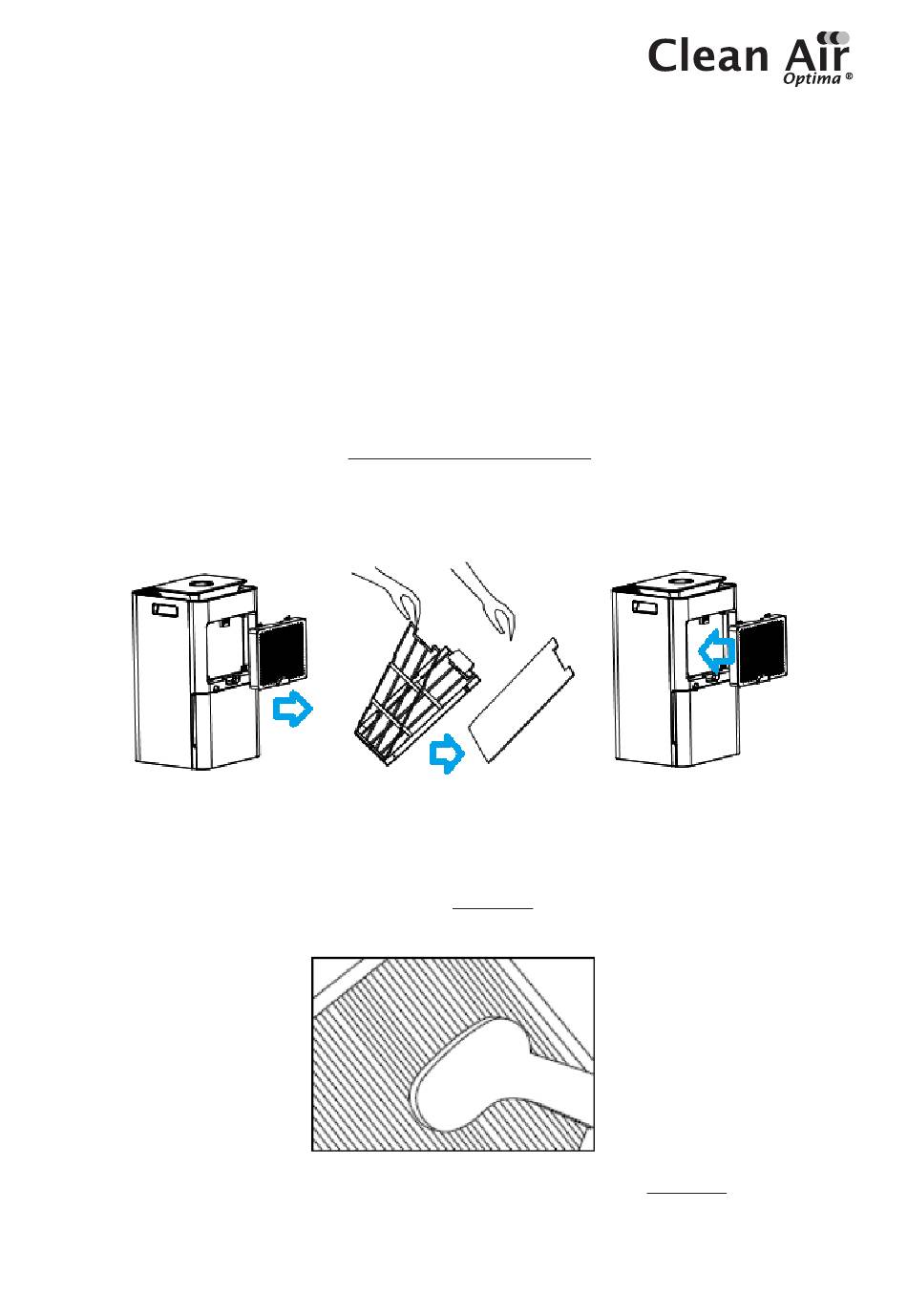 Clean Air
Optima ®