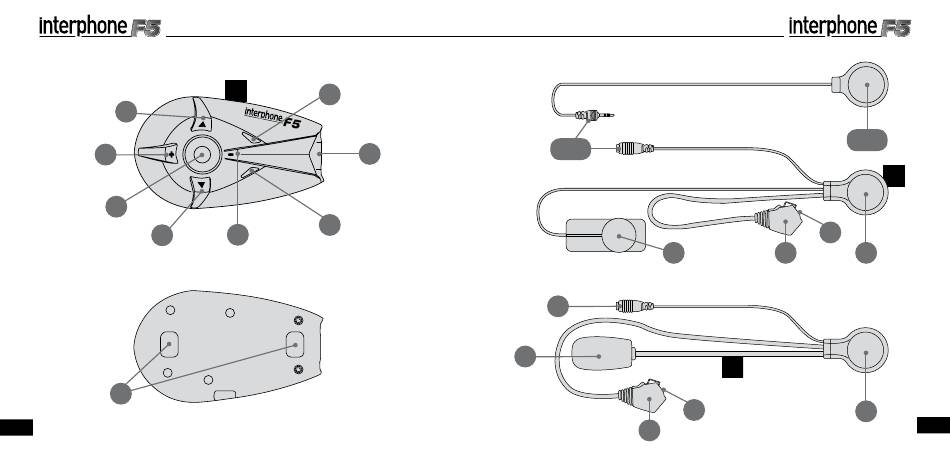 interphone F5

interphone F5

interphone F5