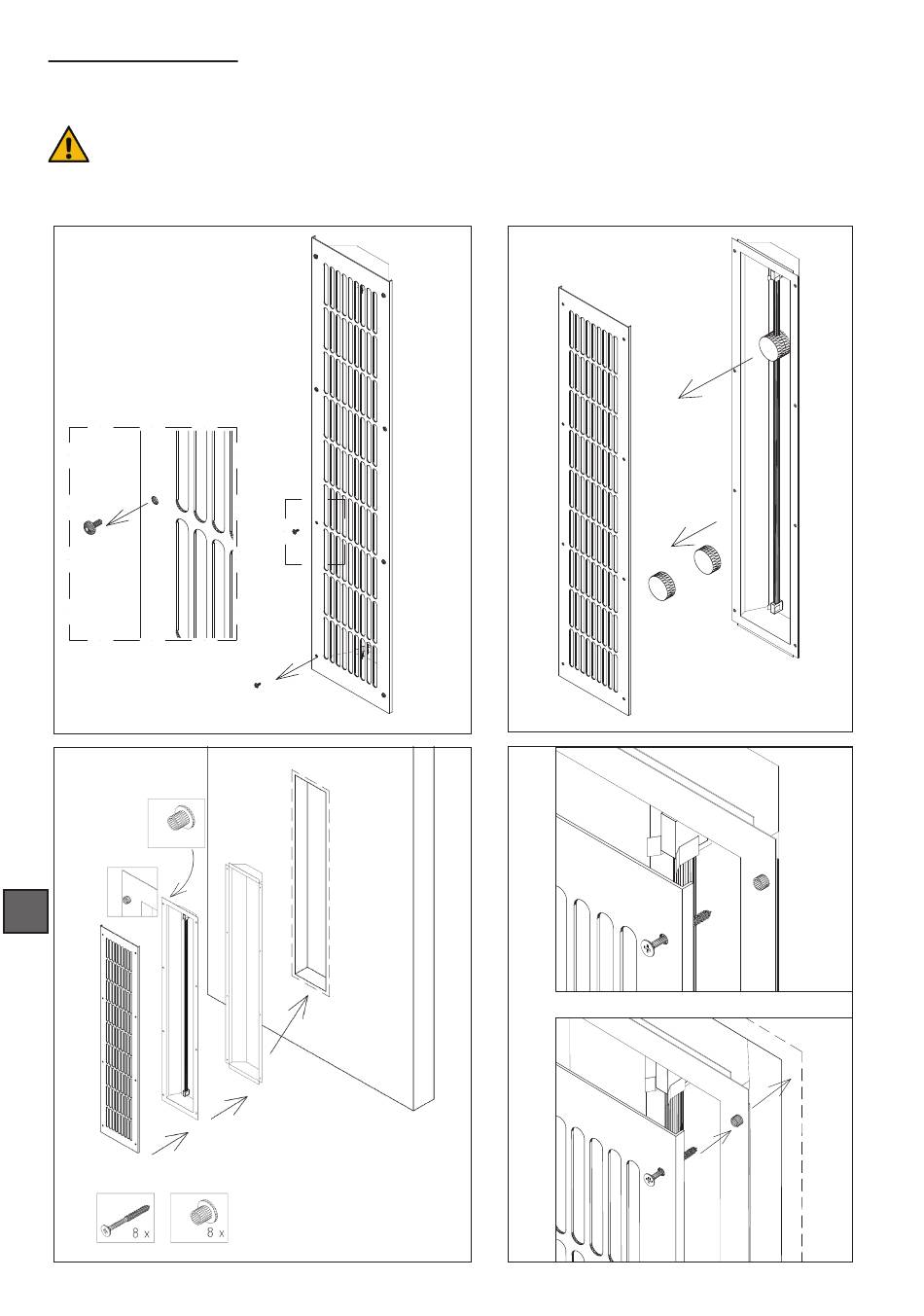 8 x

8 x