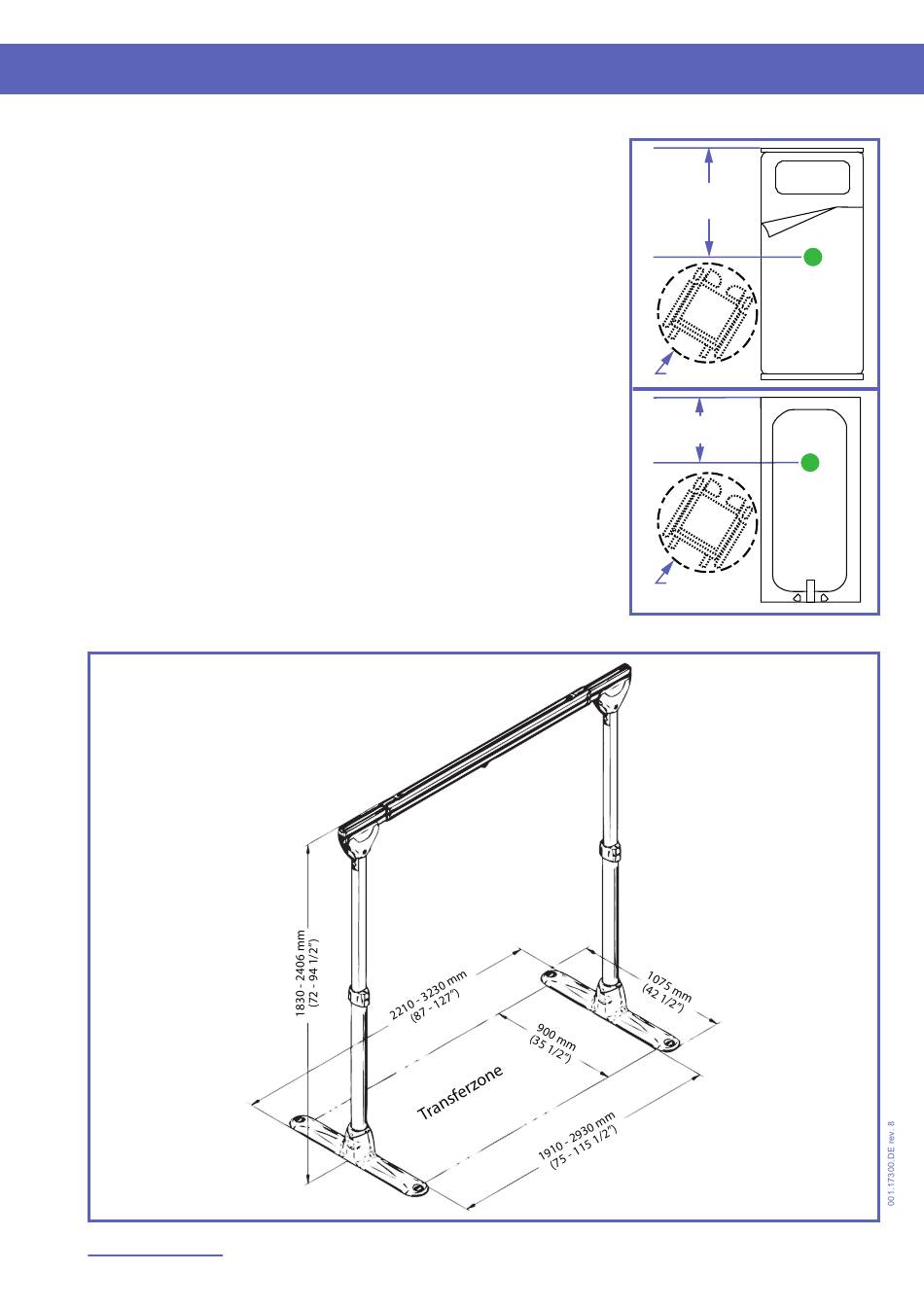 1830 - 2406 mm
(72 - 94 1/2")

2210 - 3230 mm
(87 - 127")

1075 mm
(42 1/2")

900 mm
(35 1/2")

Transferzone

1910 - 2930 mm
(75 - 115 1/2")

001.17300.DE rev. 8