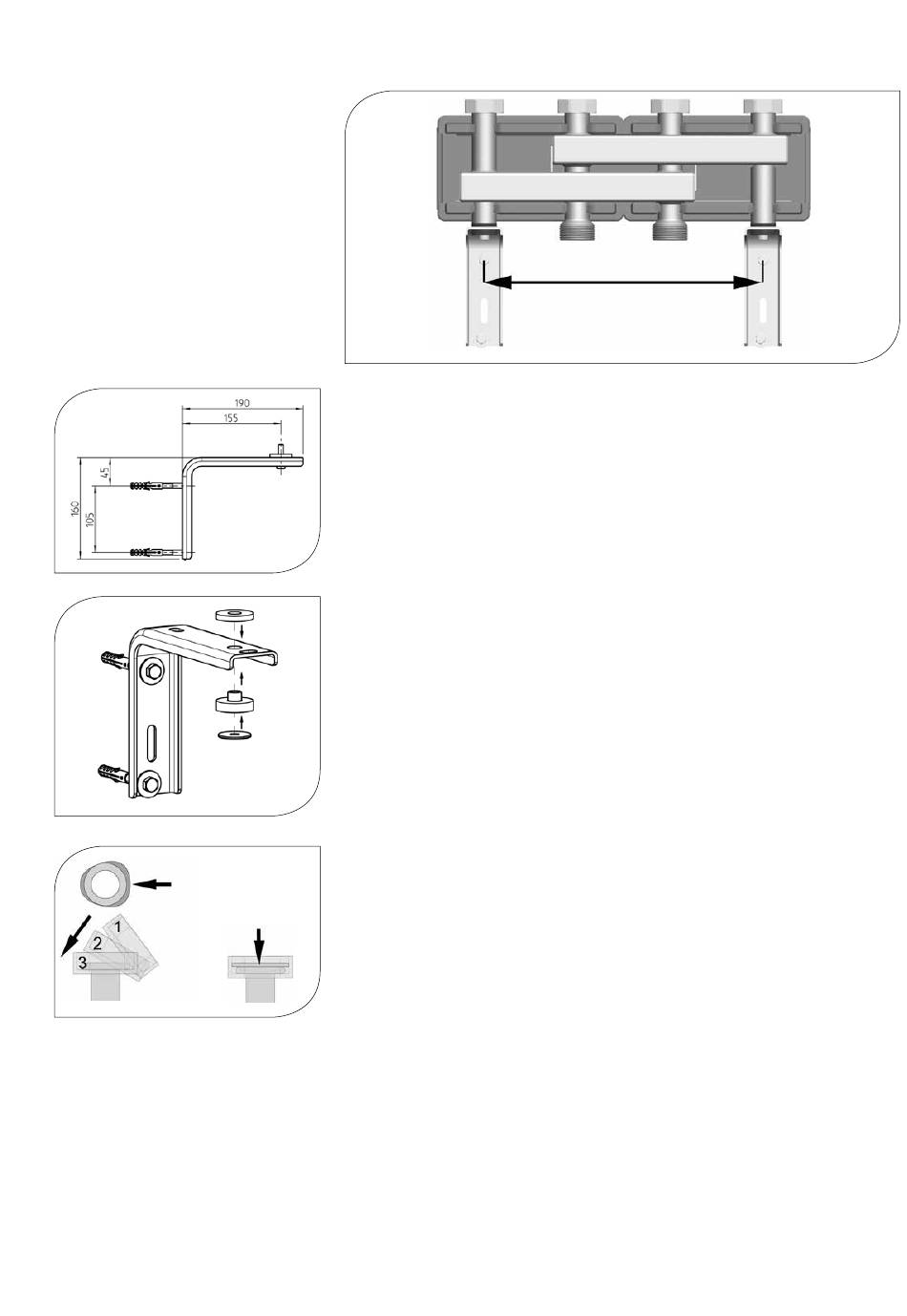 190
155
45
160
105
1
2
3