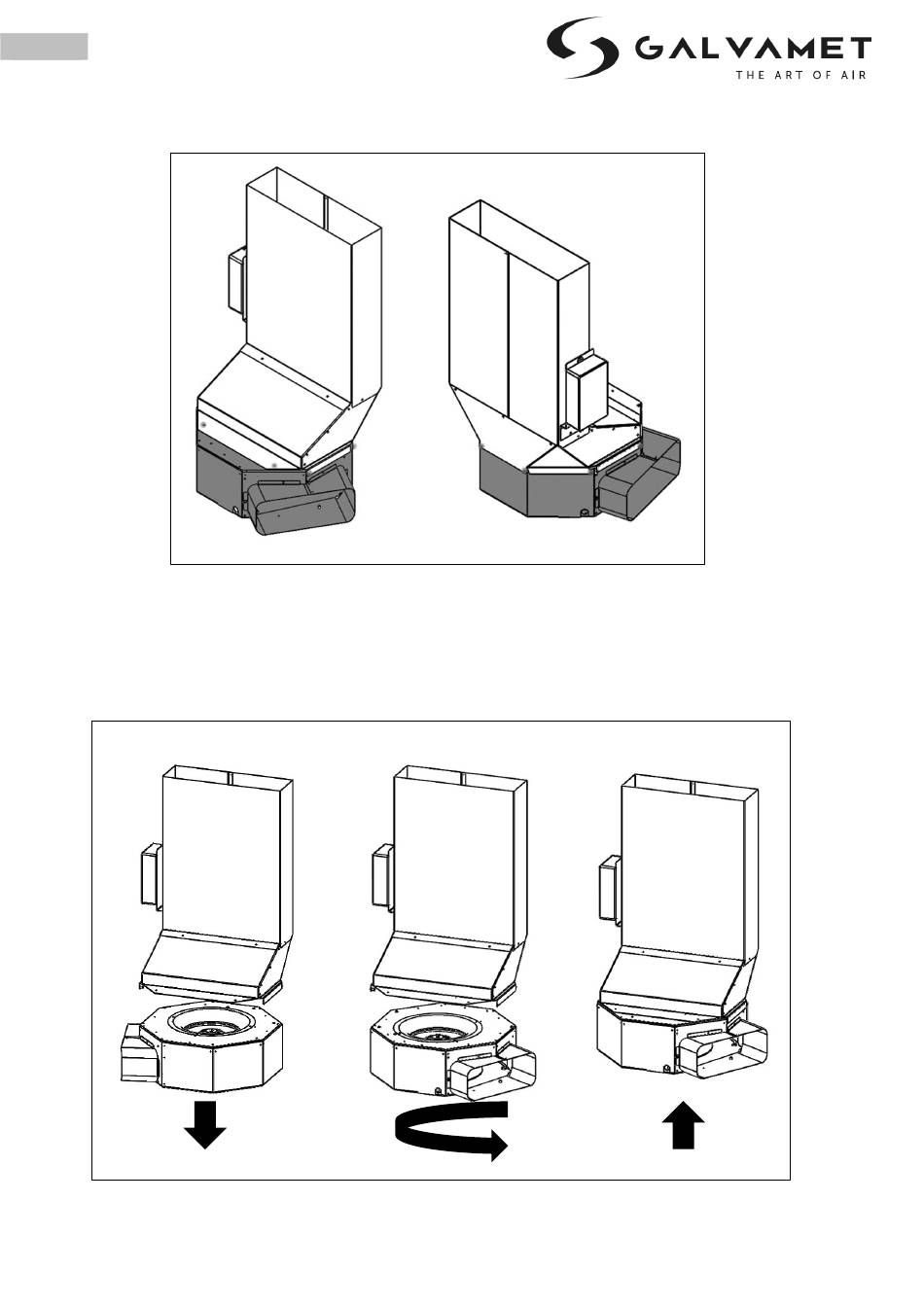 GALVAMET
THE ART OF AIR