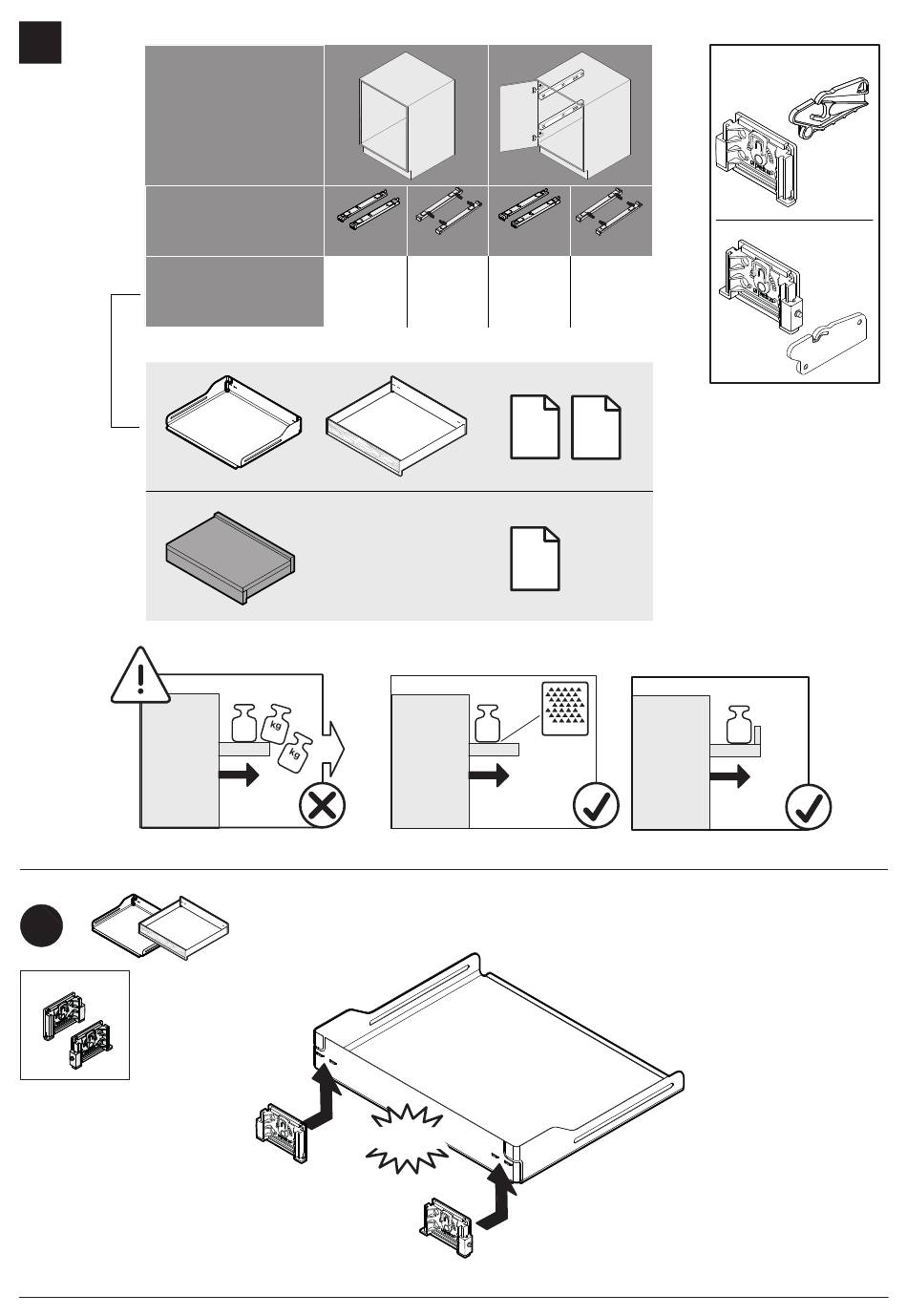 kg

kg