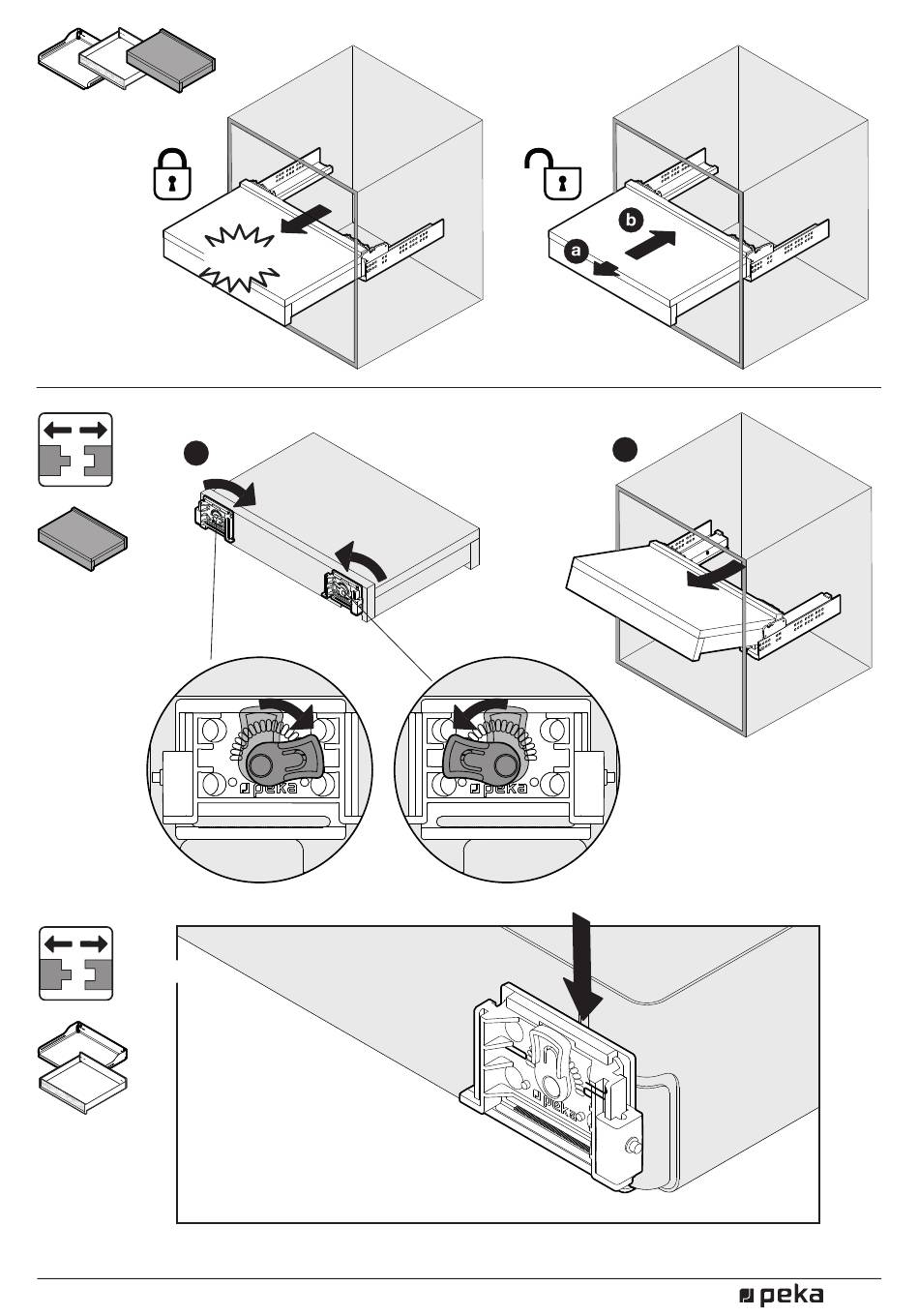 b

a

peka

peka

peka

peka