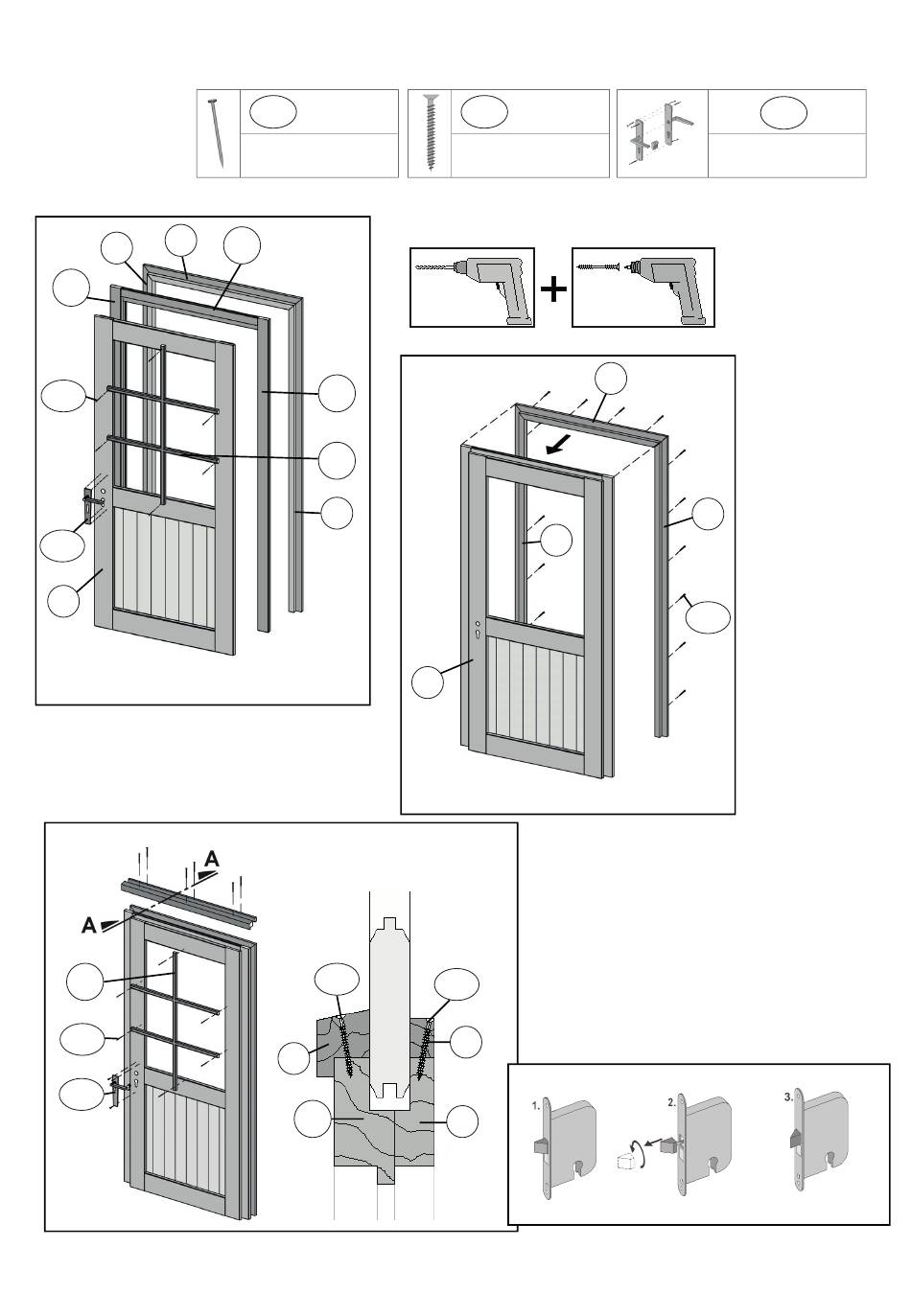 A

A

1.

2.

3.