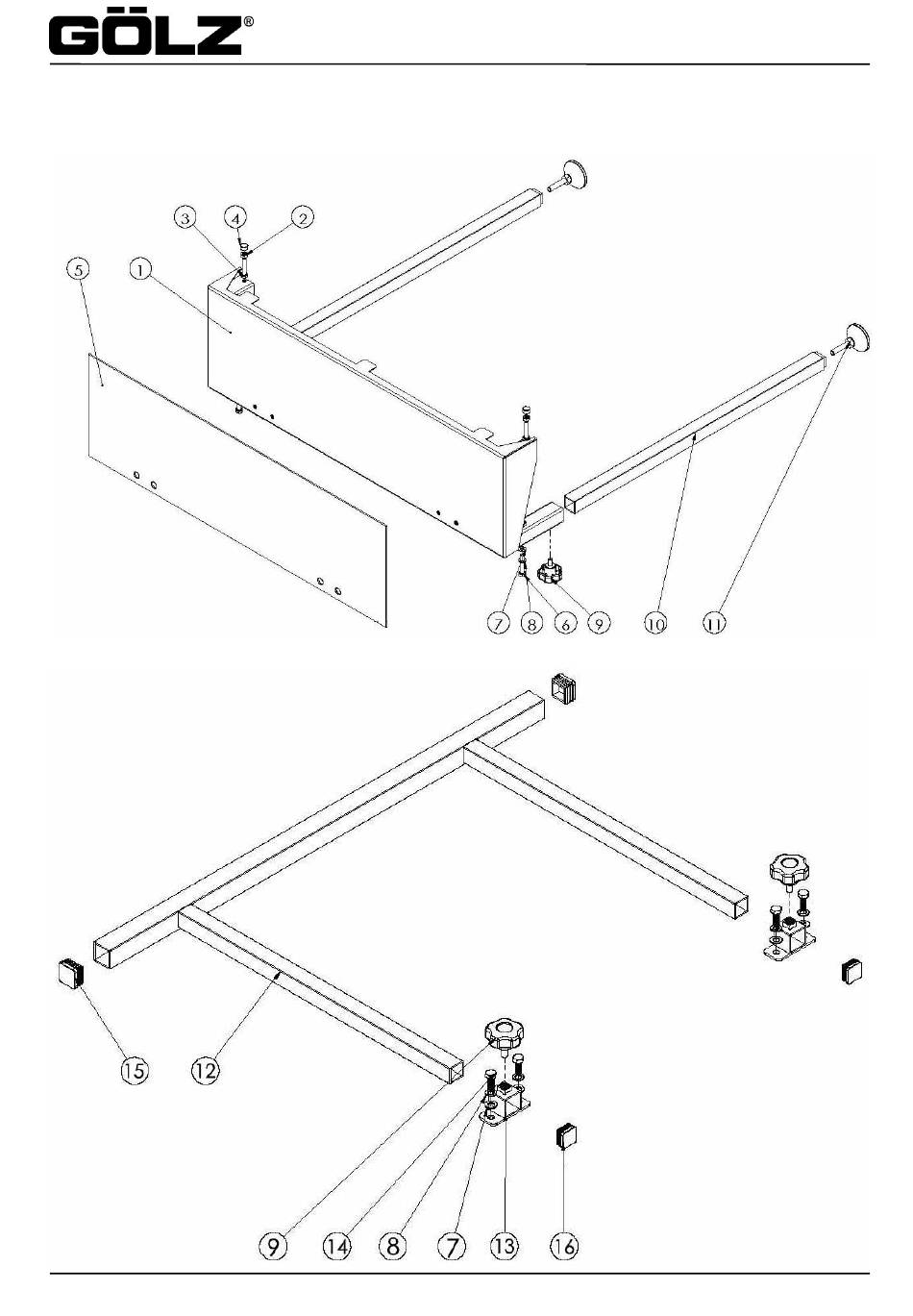 GÖLZ®

3
4
2
5
1
7
8
6
9
10
11

15
12
9
14
8
7
13
16