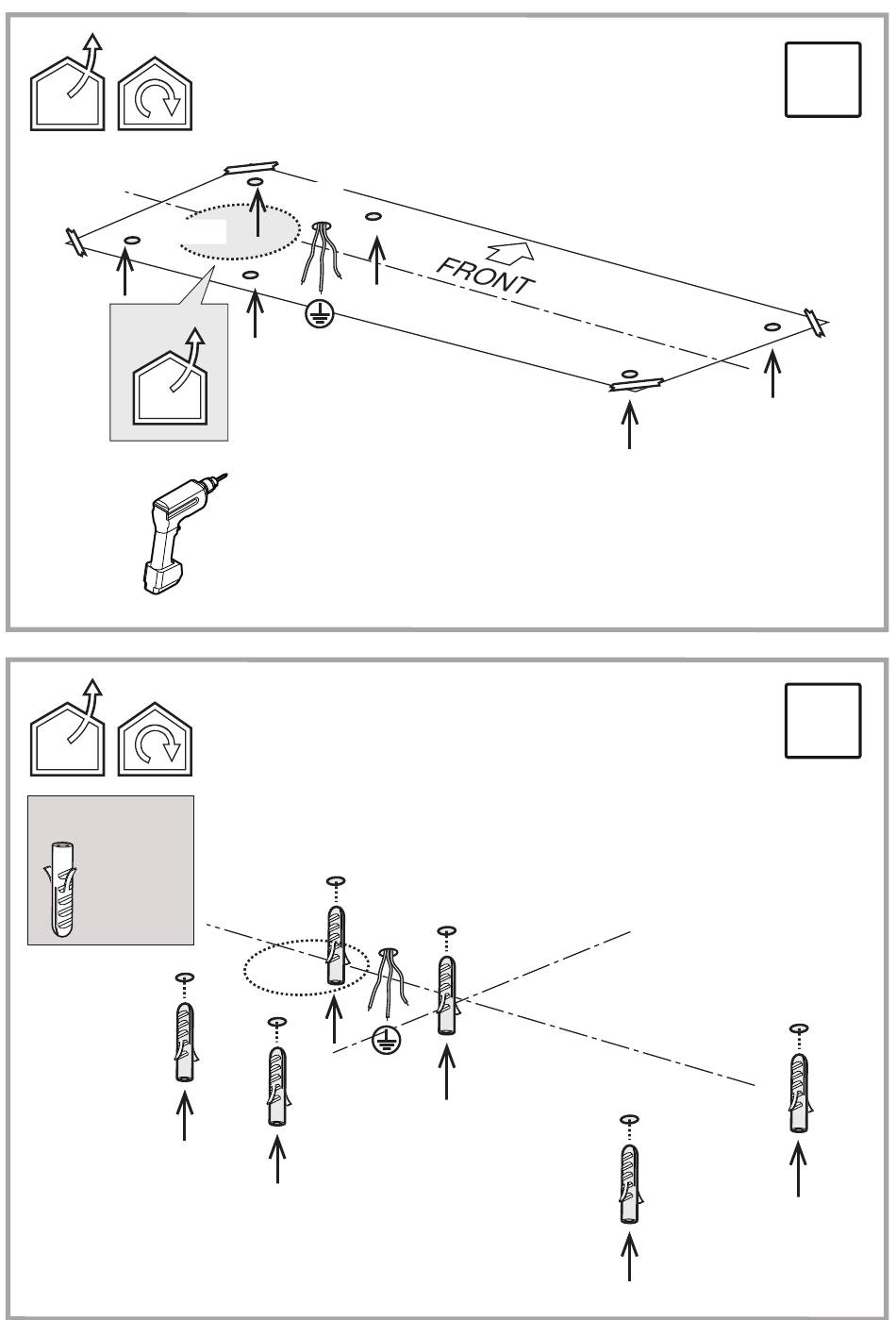 FRONT