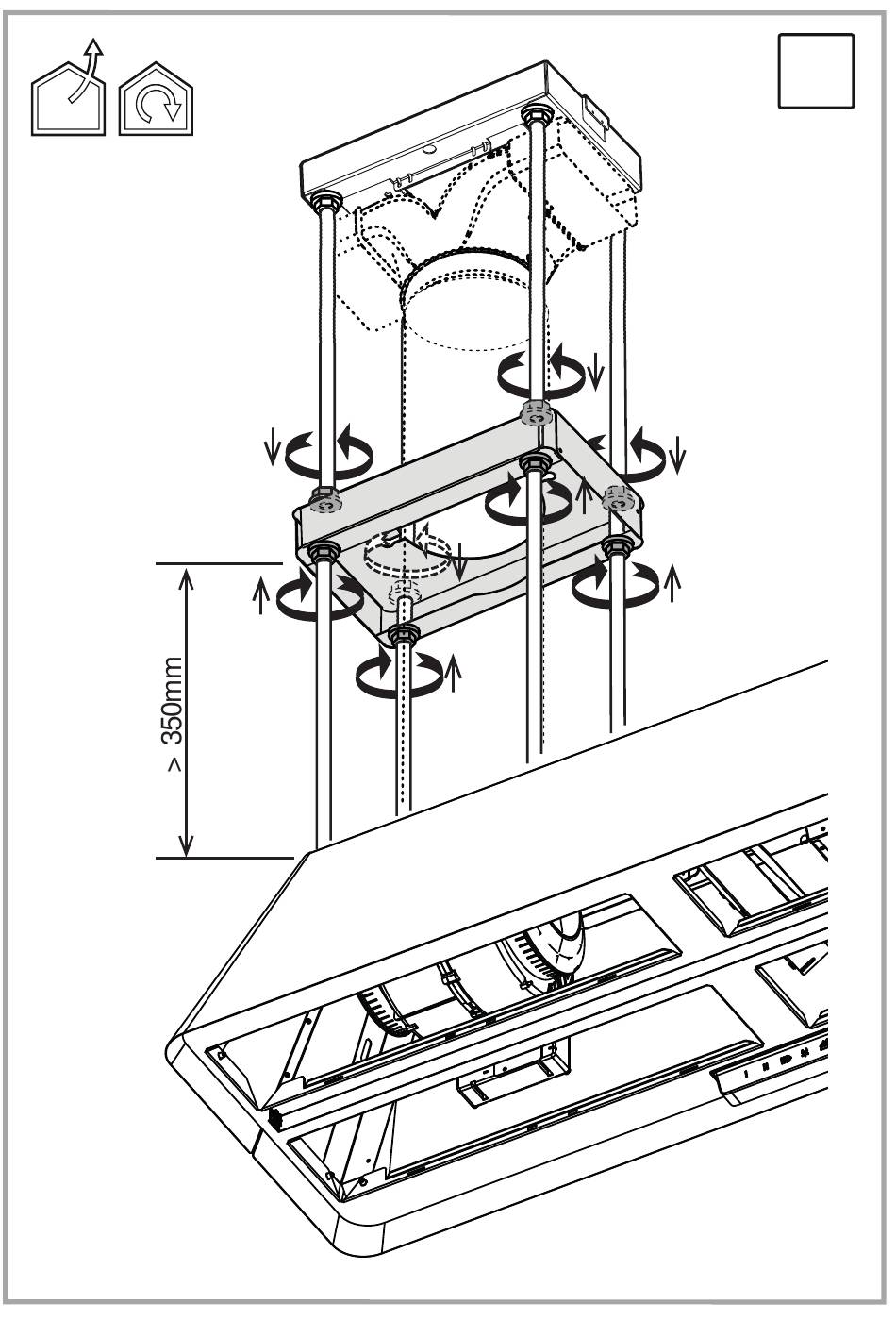 > 350mm