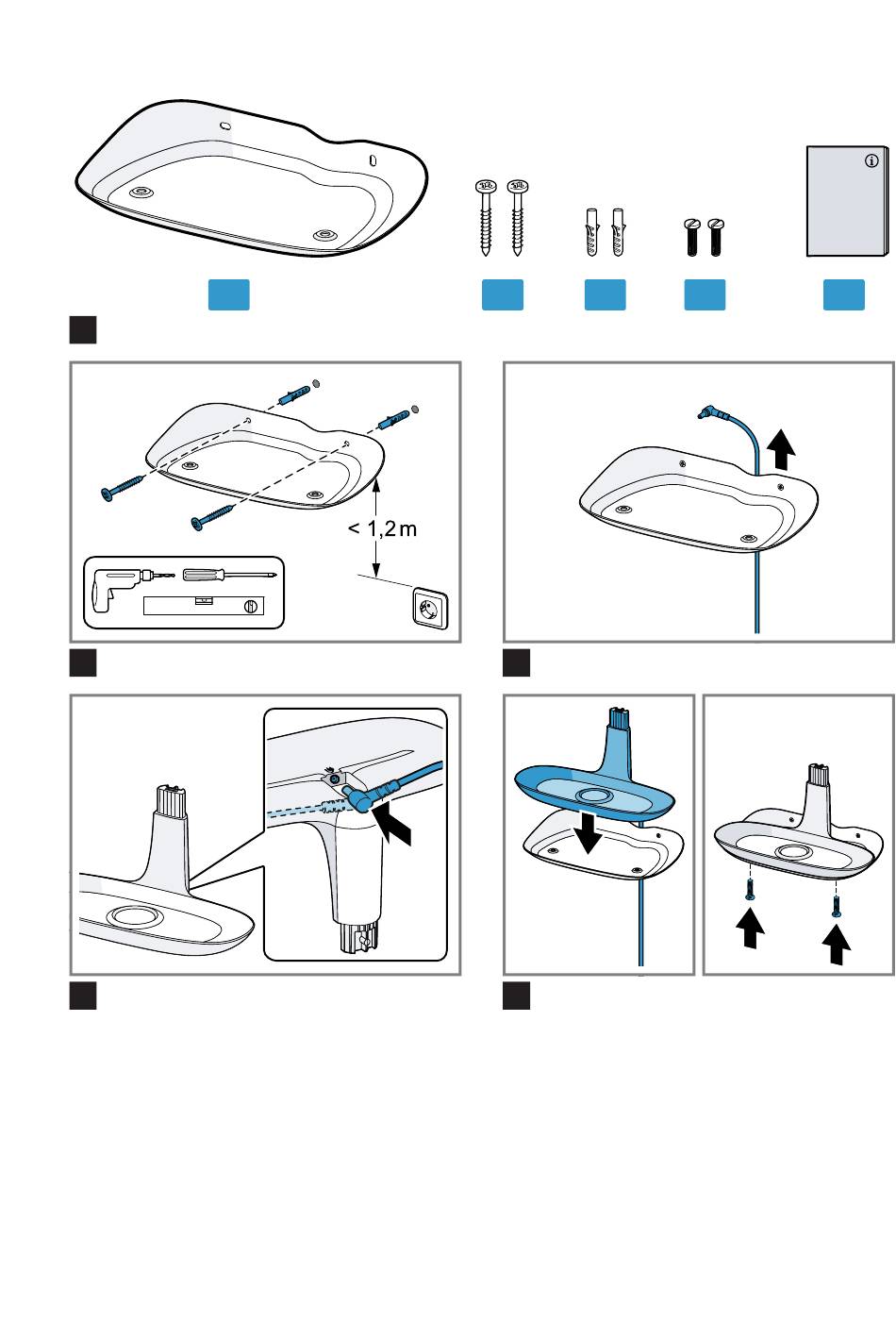 < 1,2 m