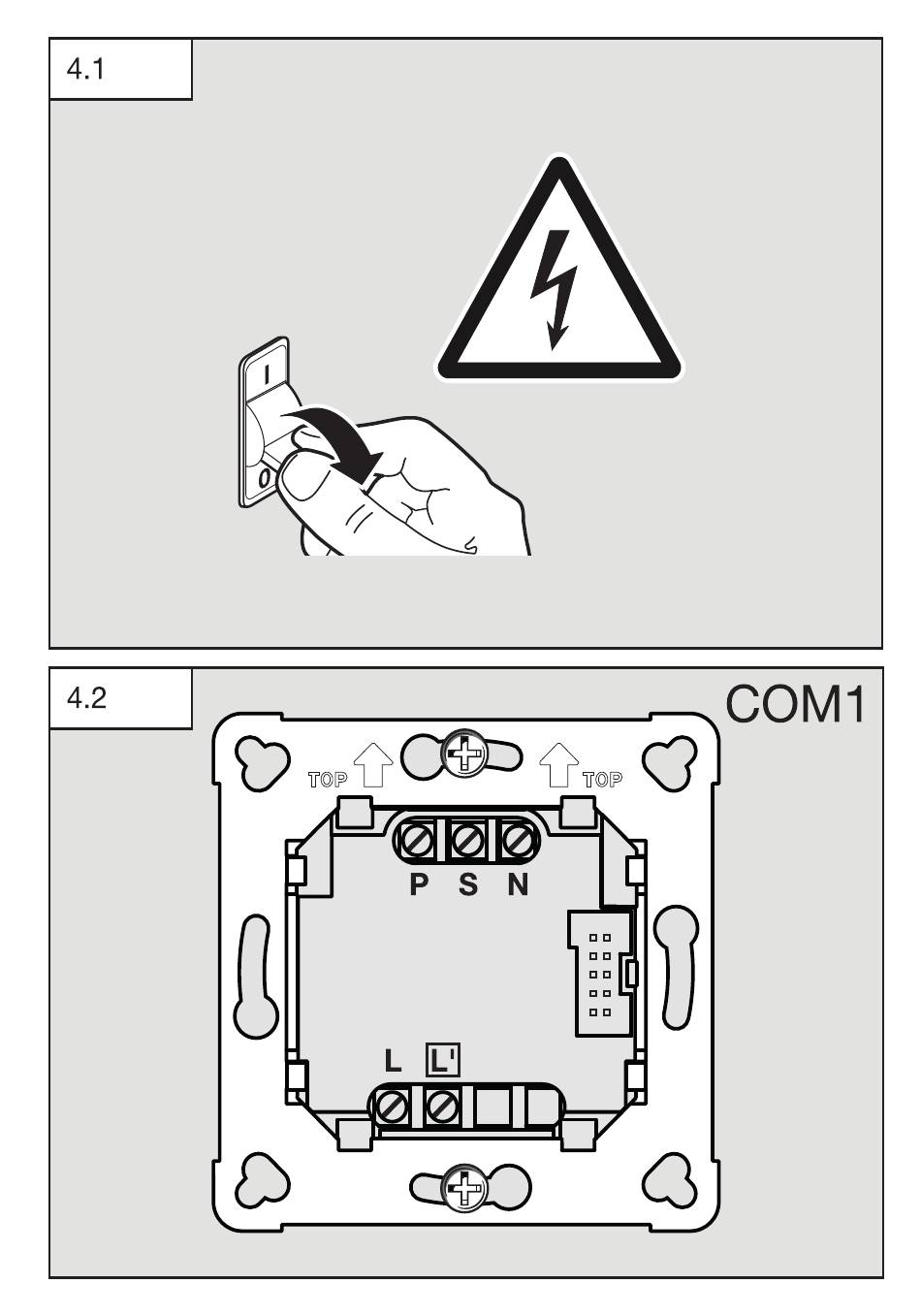 4.1

I

0

4.2

COM1

TOP

TOP

P S N

L L'