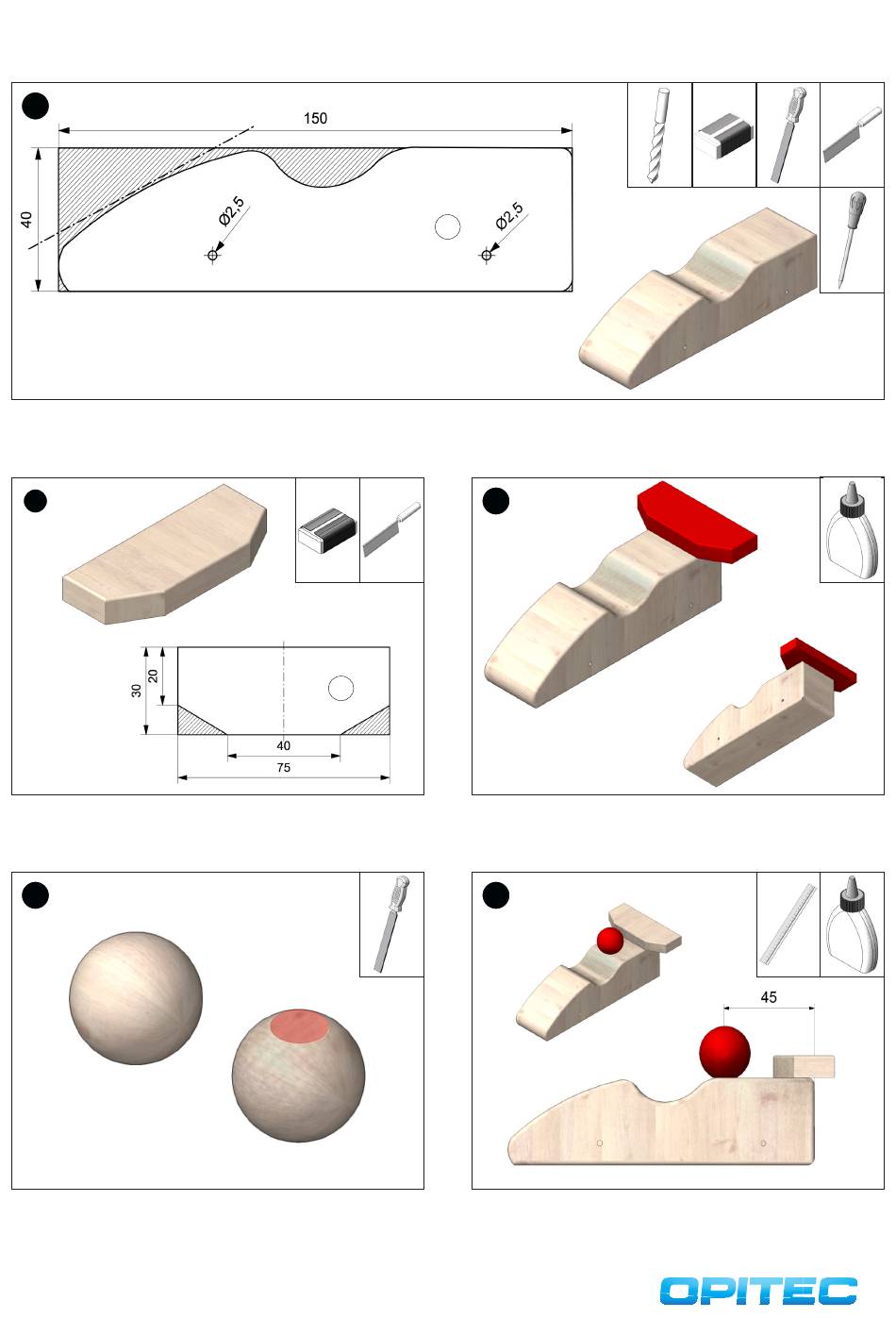 150

40

Ø2,5

Ø2,5

30

20

40

75

45

OPITEC