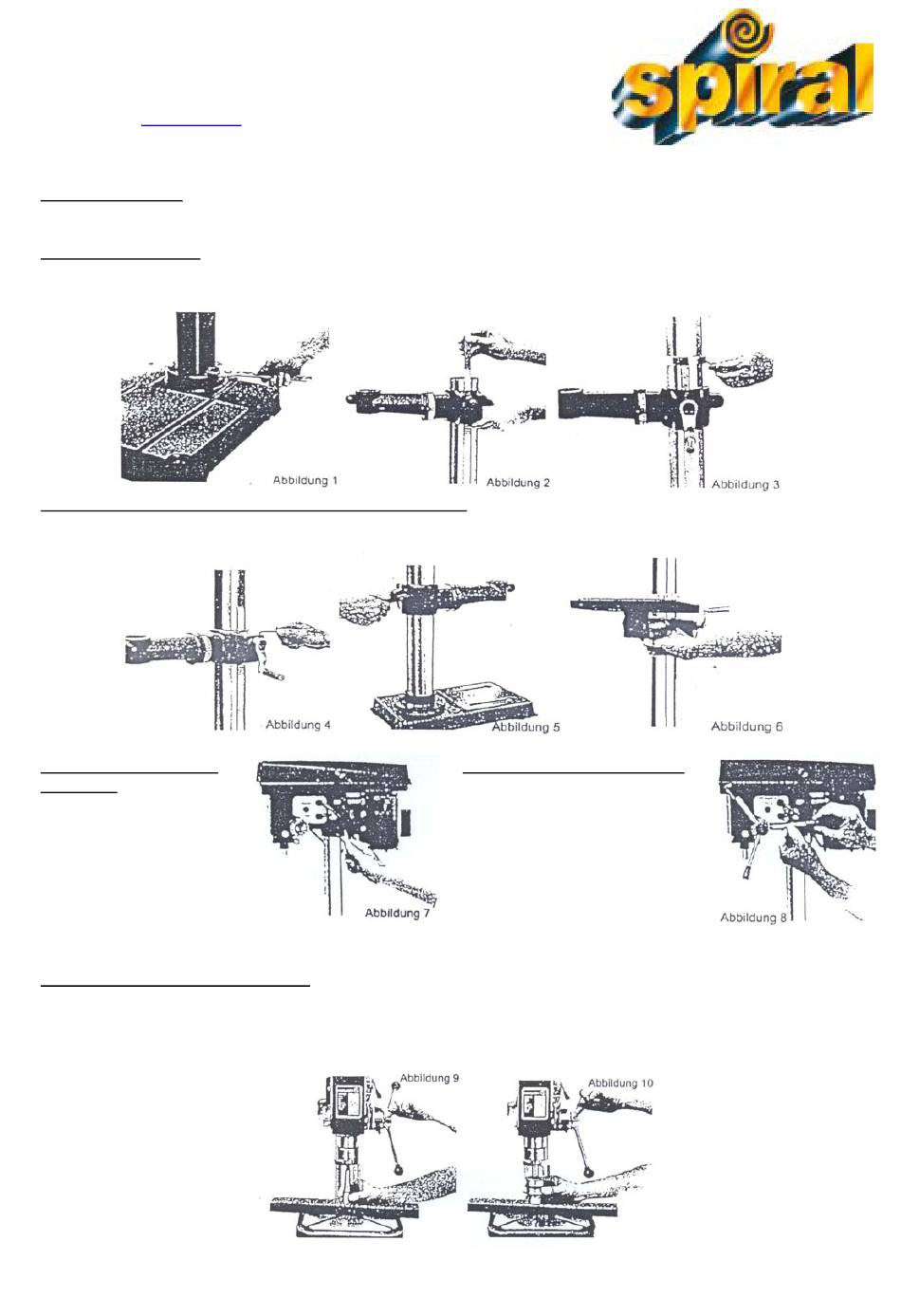 spiral

Abbildung 1

Abbildung 2

Abbildung 3

Abbildung 4

Abbildung 5

Abbildung 6

Abbildung 7

Abbildung 8

Abbildung 9

Abbildung 10