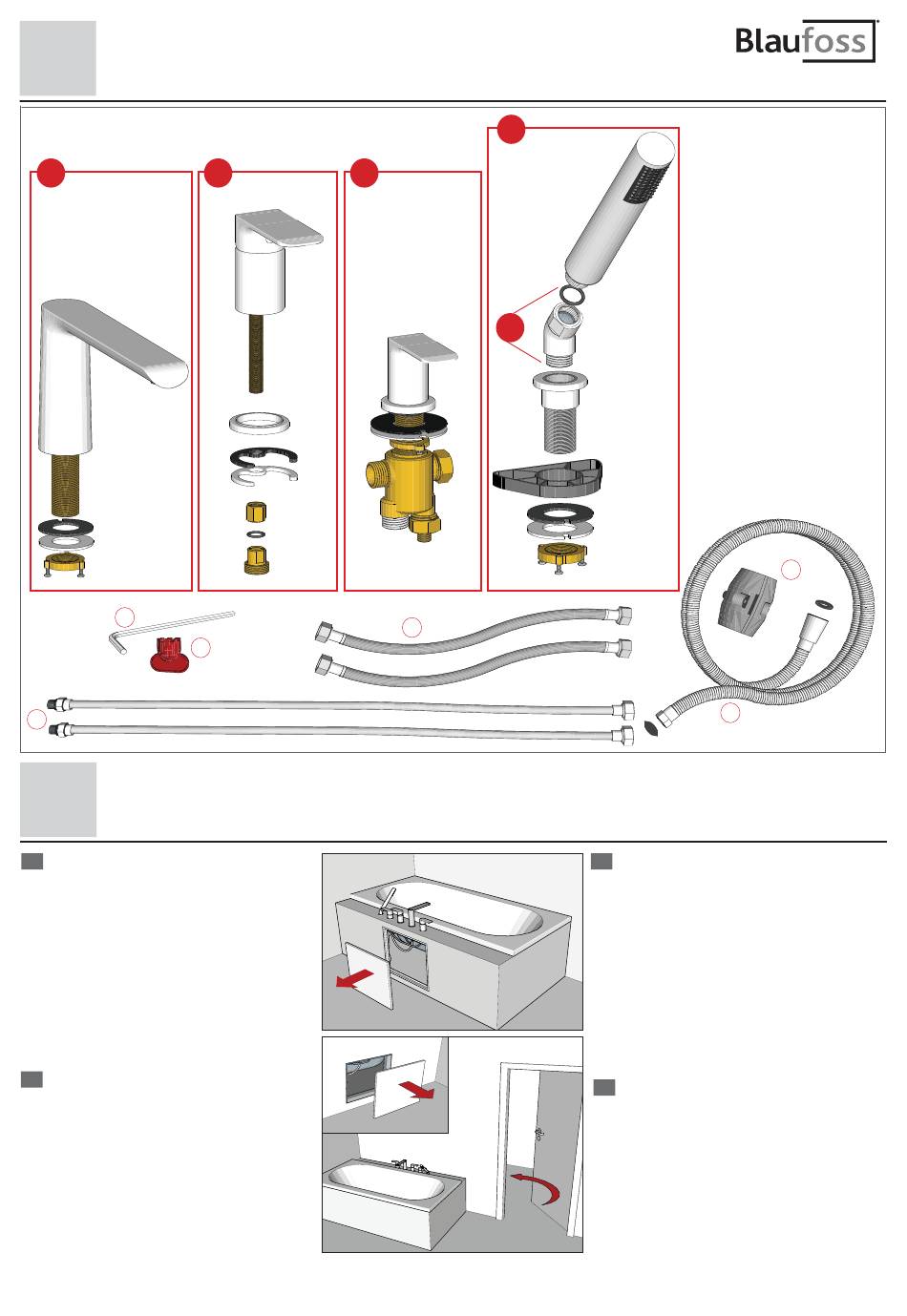 Blaufoss