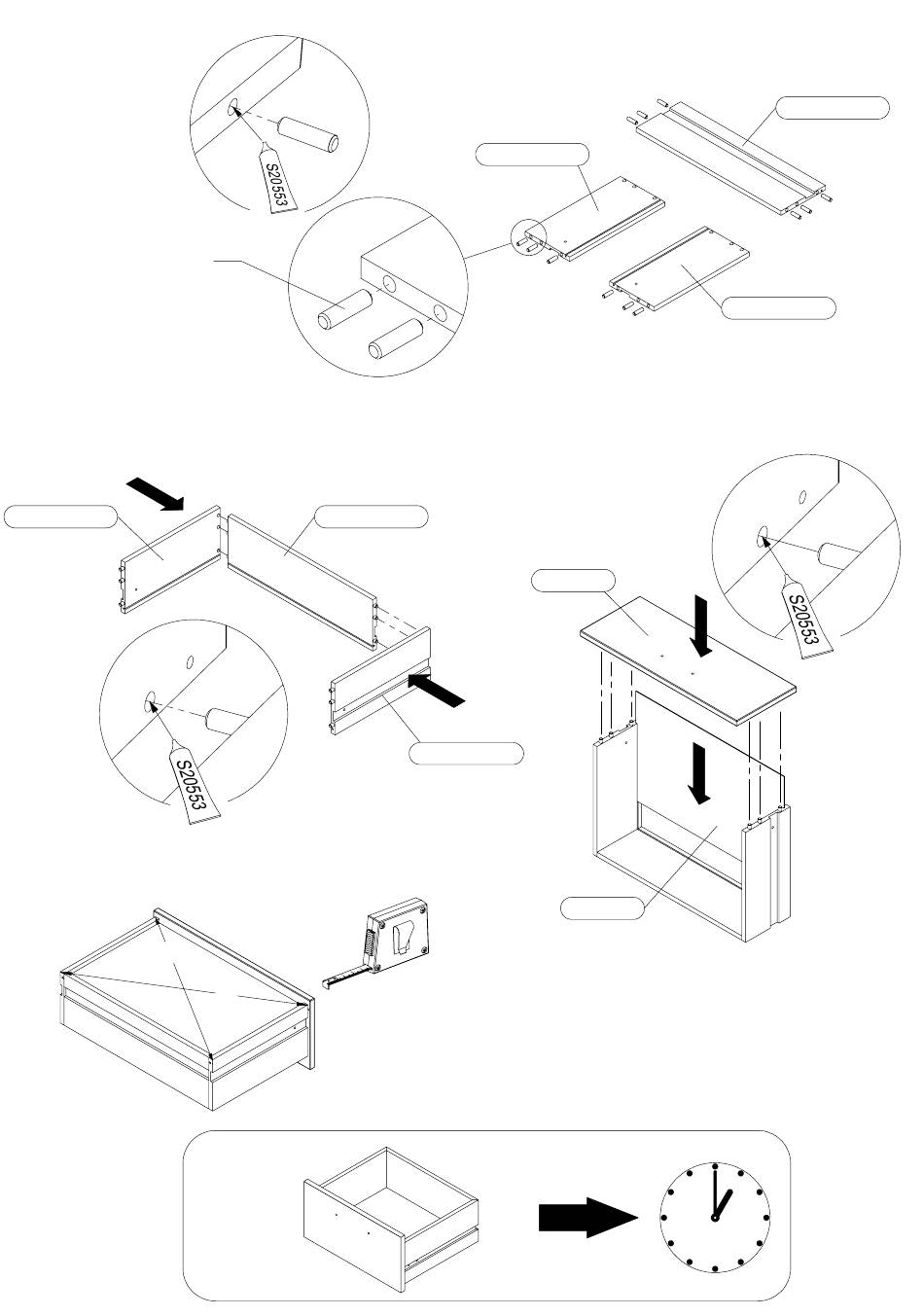 S20553

S20553

S20553