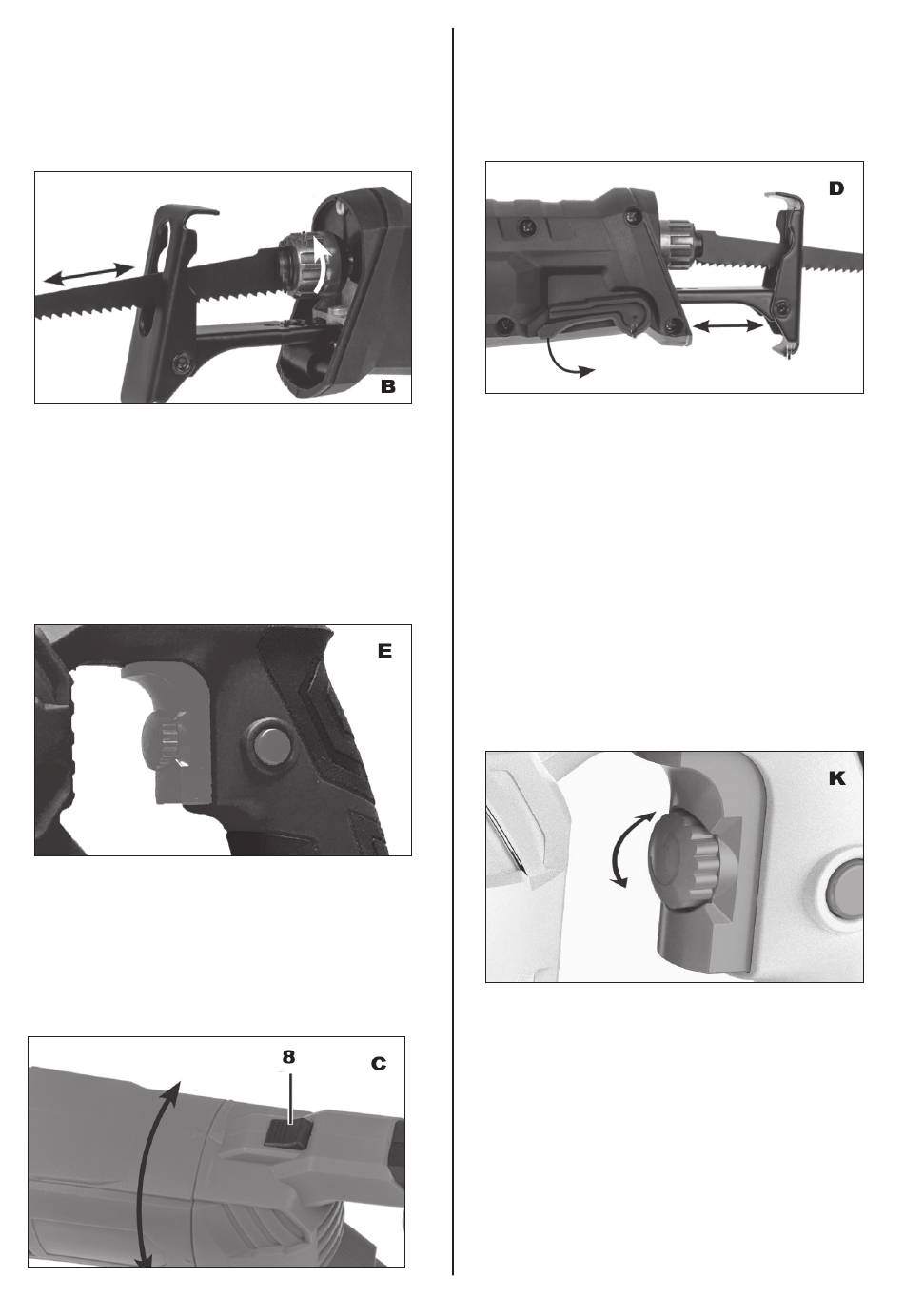 B

E

8

C

D

K