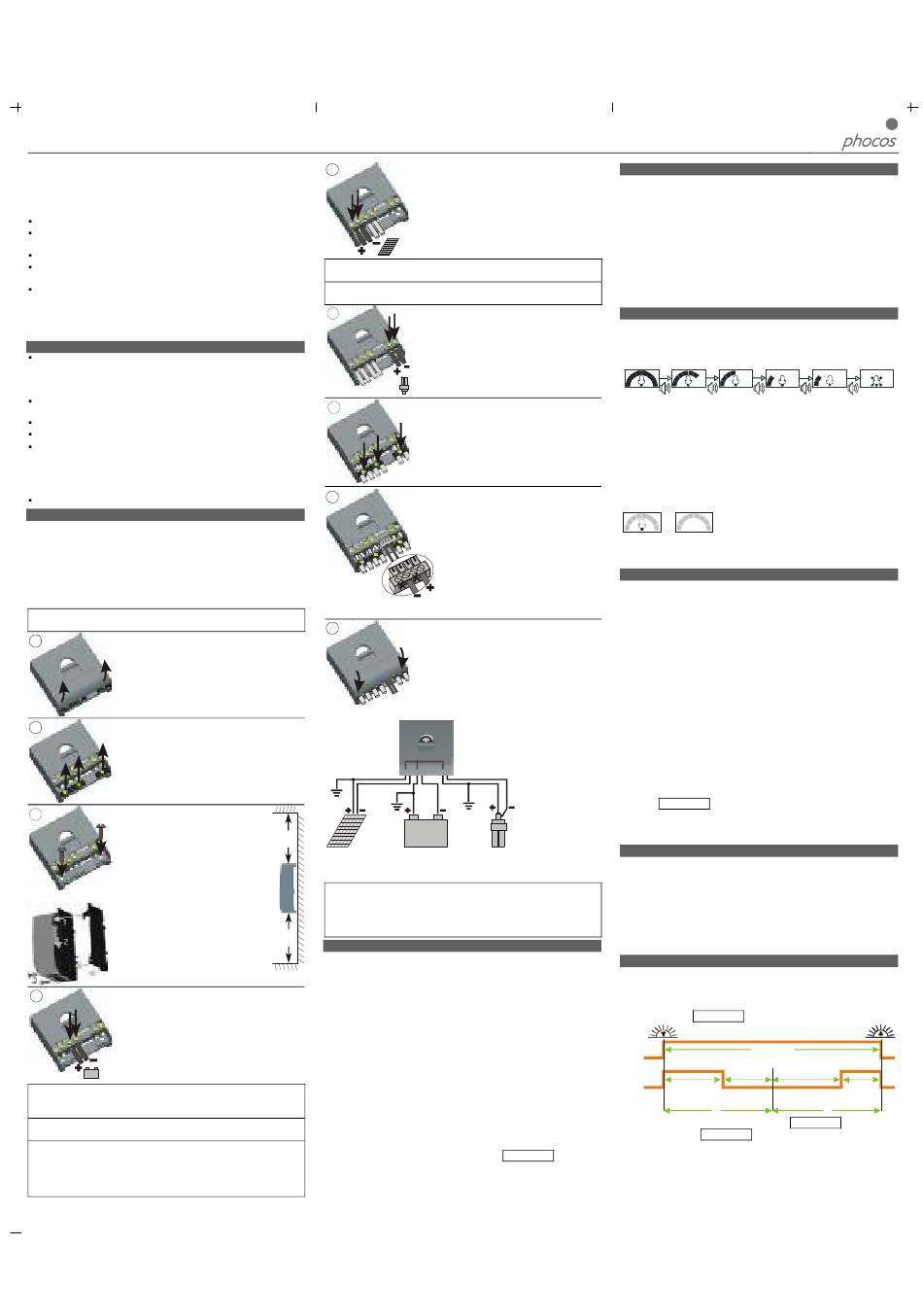 phocos