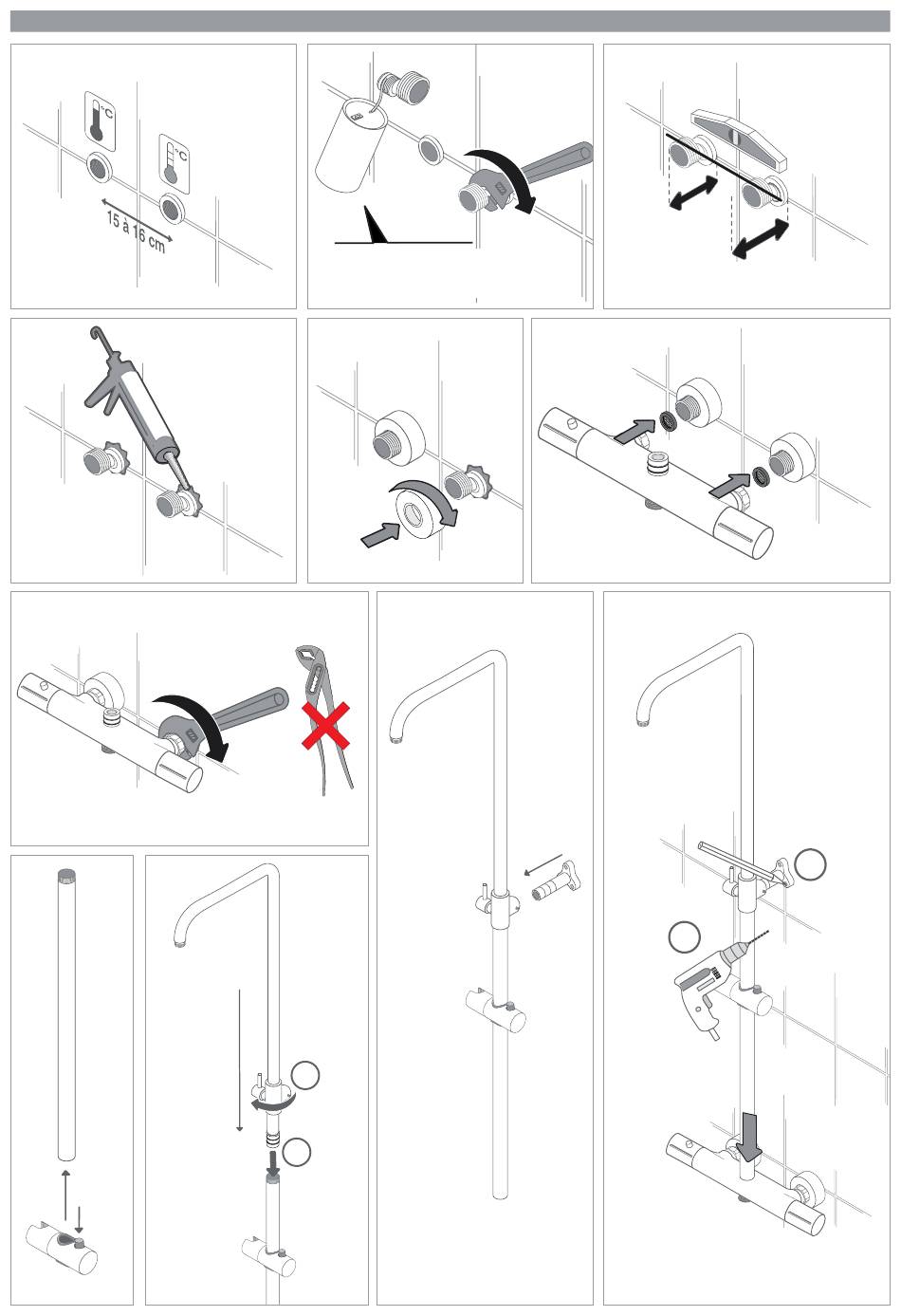 °C

°C

15 à 16 cm