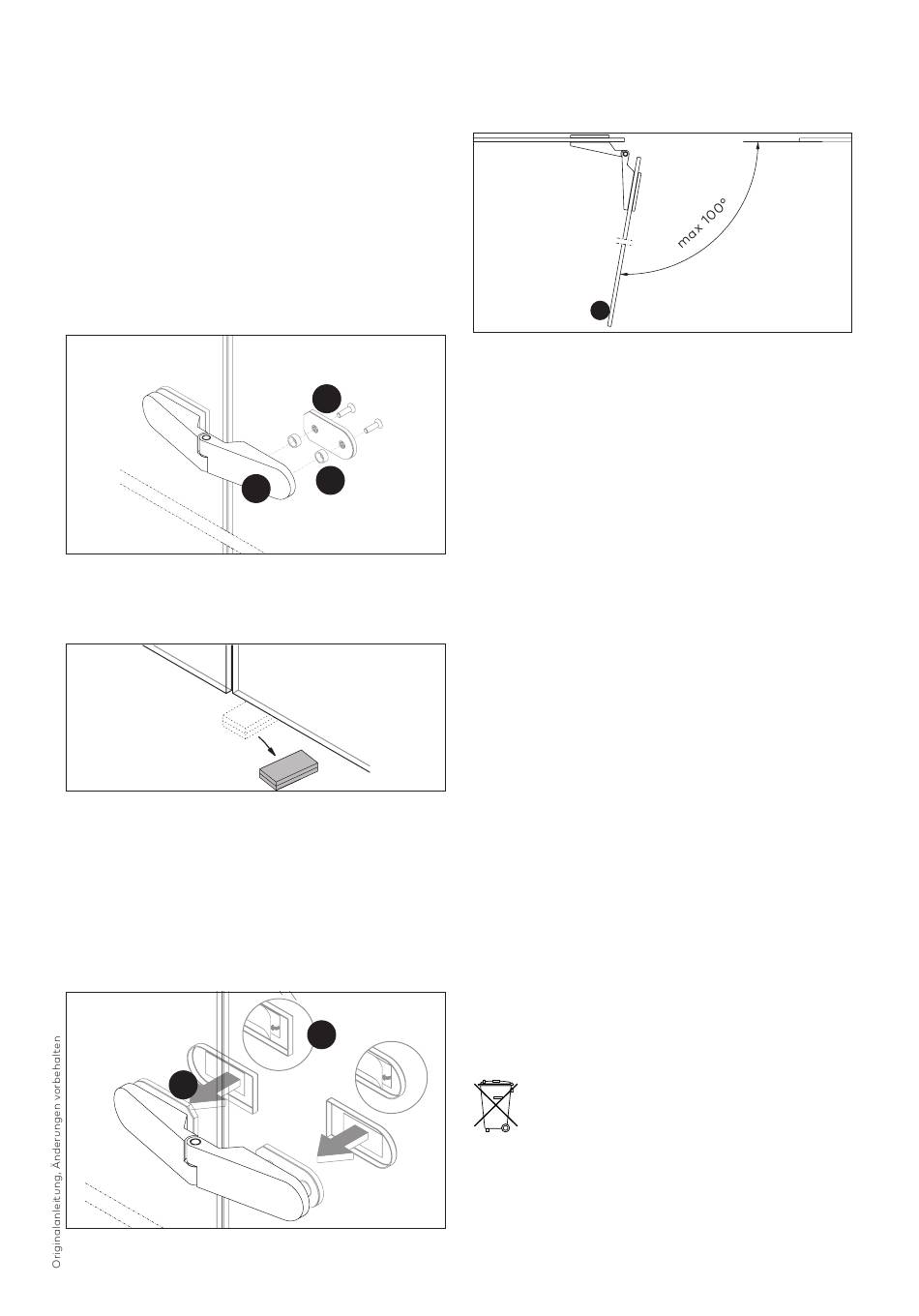 max 100°

Originalanleitung, Änderungen vorbehalten