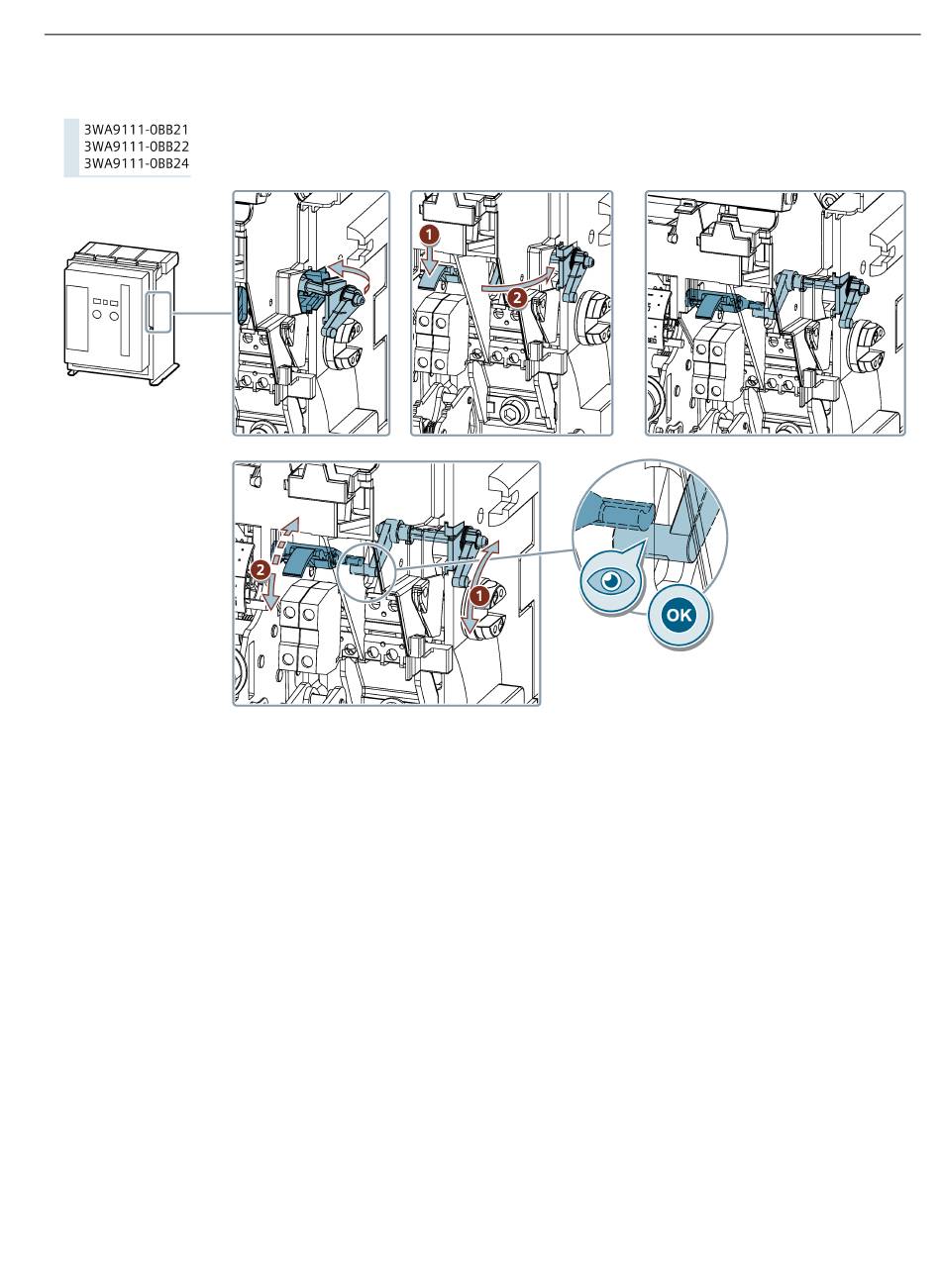 3WA9111-0BB21
3WA9111-0BB22
3WA9111-0BB24

1

2

2

1

OK