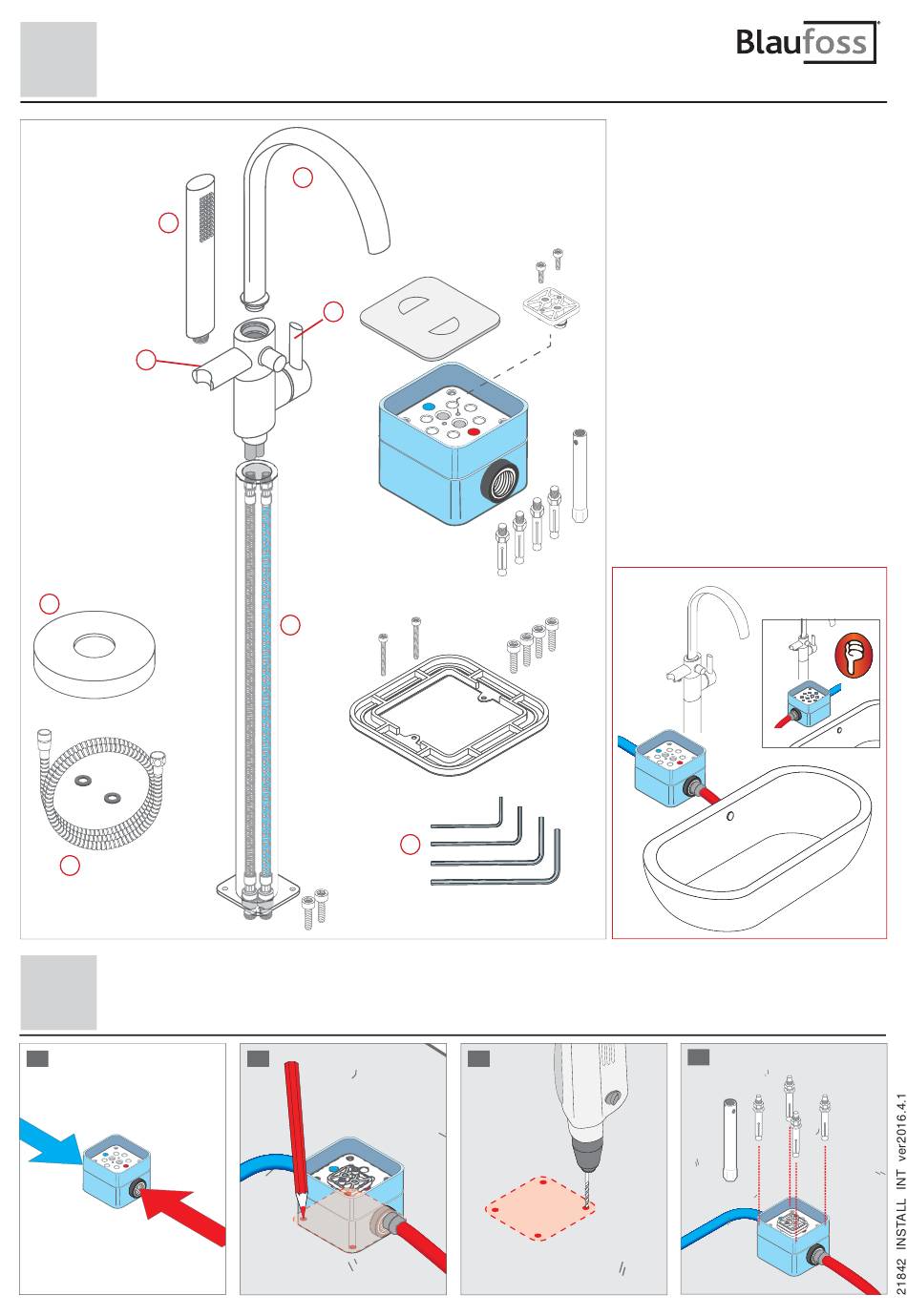 Blaufoss

21842 INSTALL INT ver2016.4.1