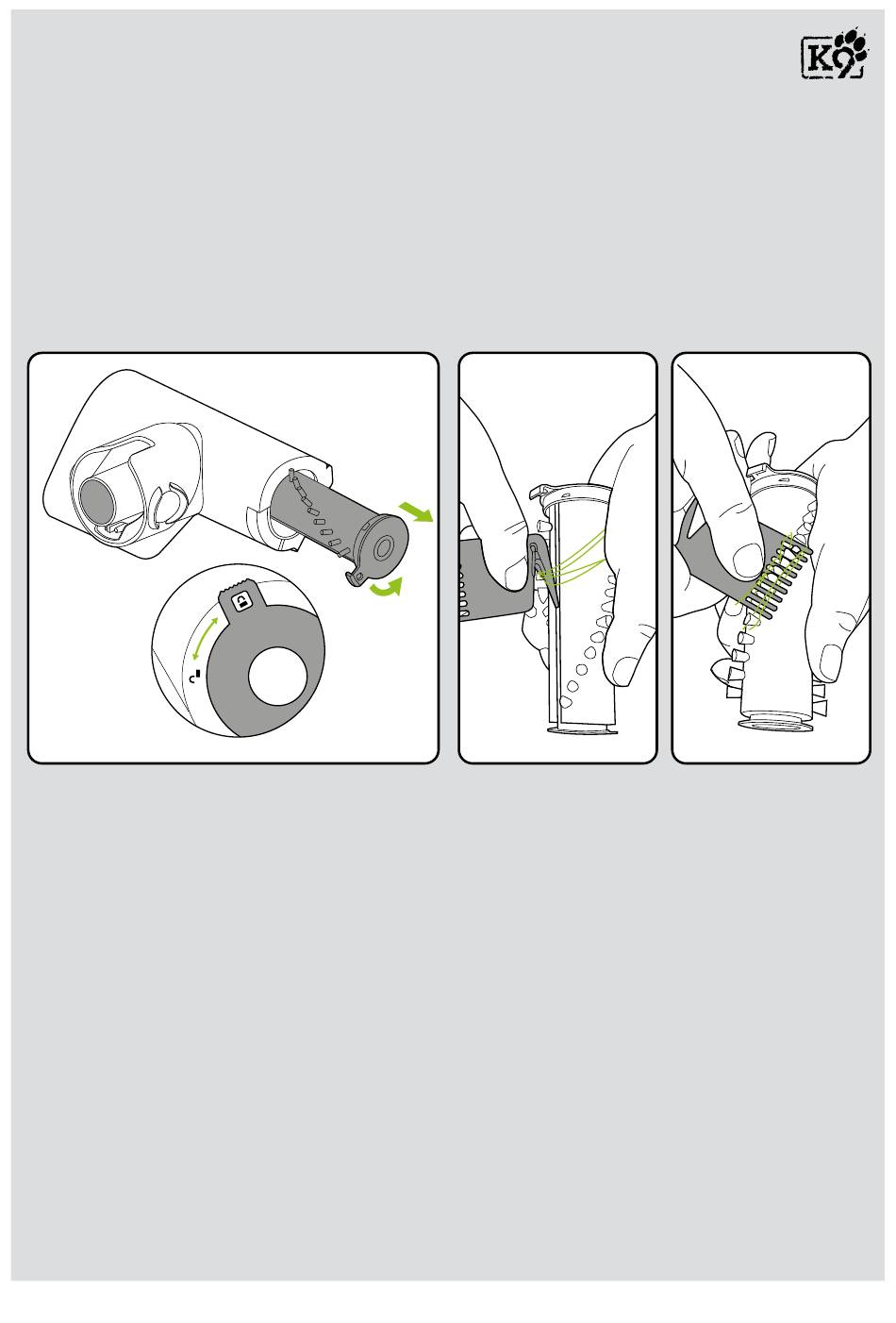 K9