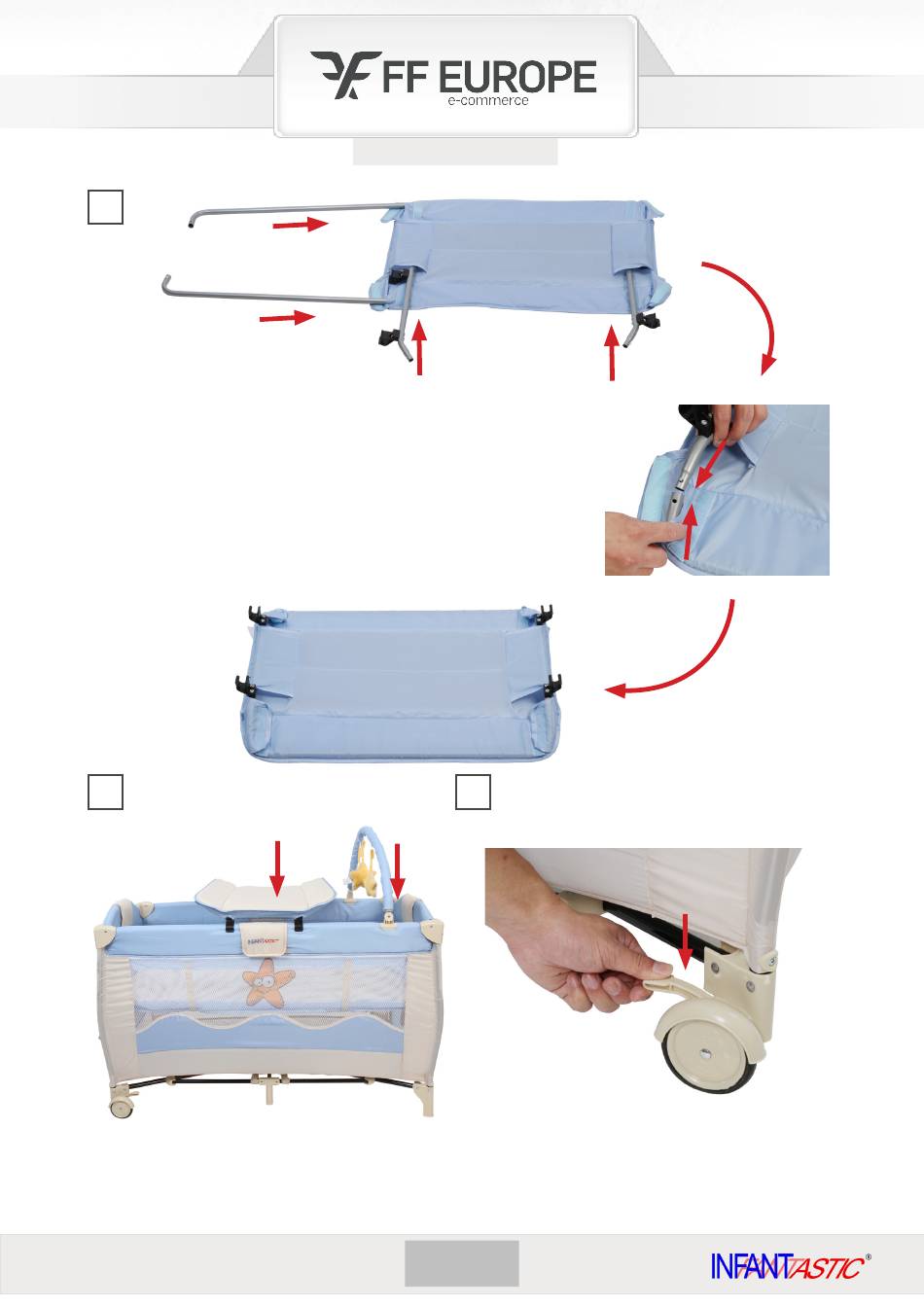 FF EUROPE
e-commerce

INFANTASTIC®