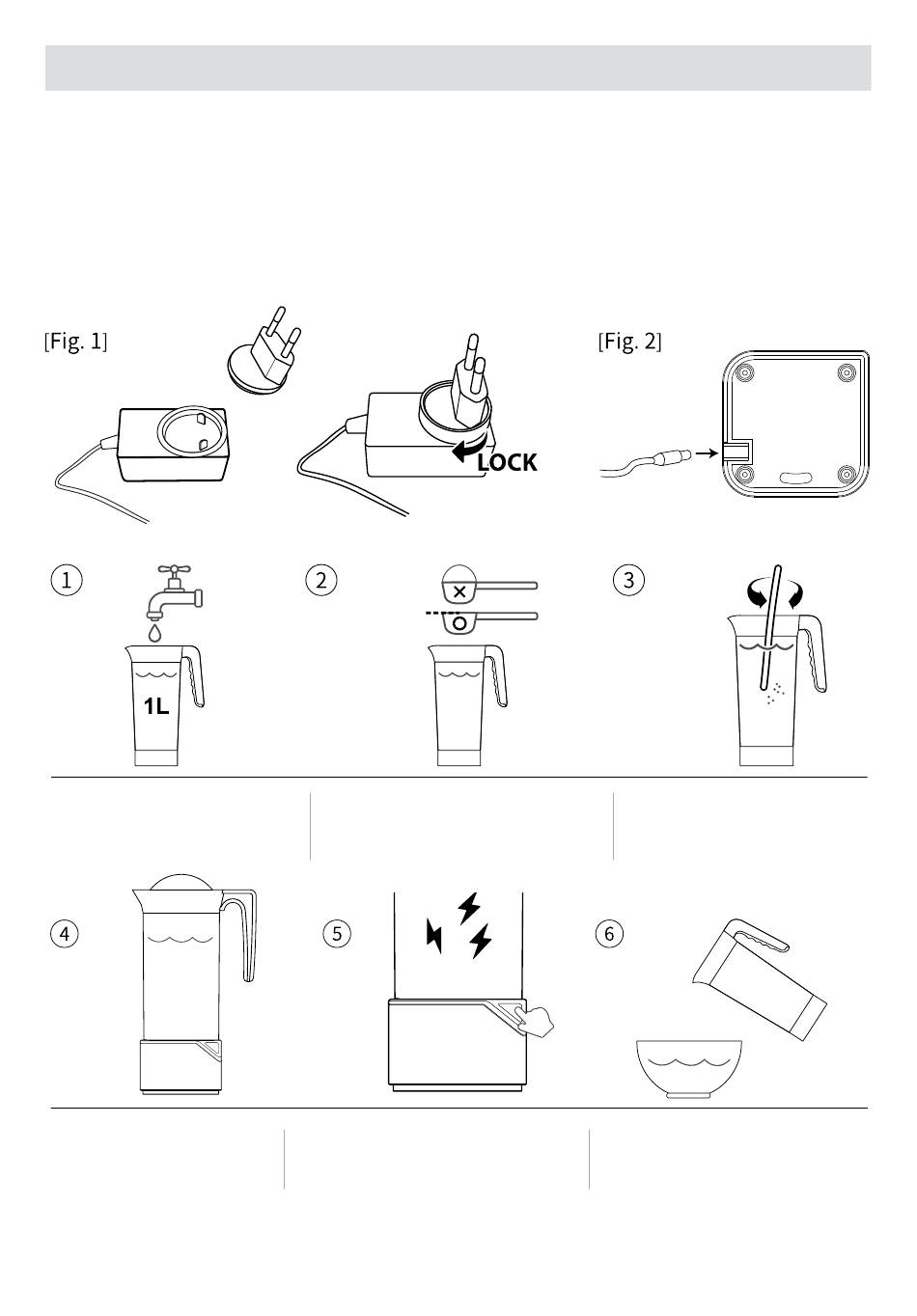 [Fig. 1]

LOCK

[Fig. 2]

1

1L

2

3

4

5

6