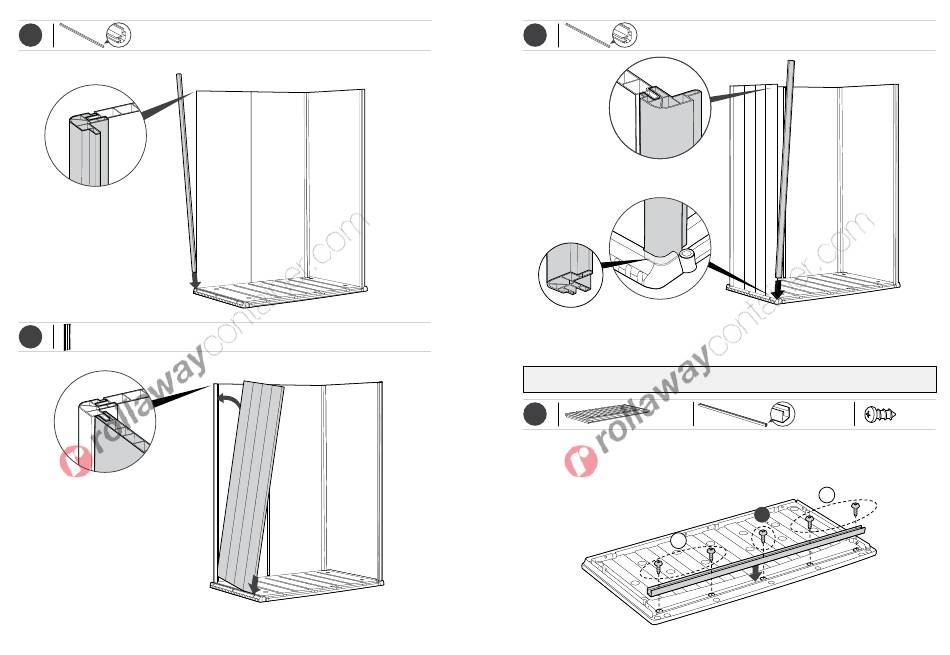 rollawaycontainer.com

rollawaycontainer.com