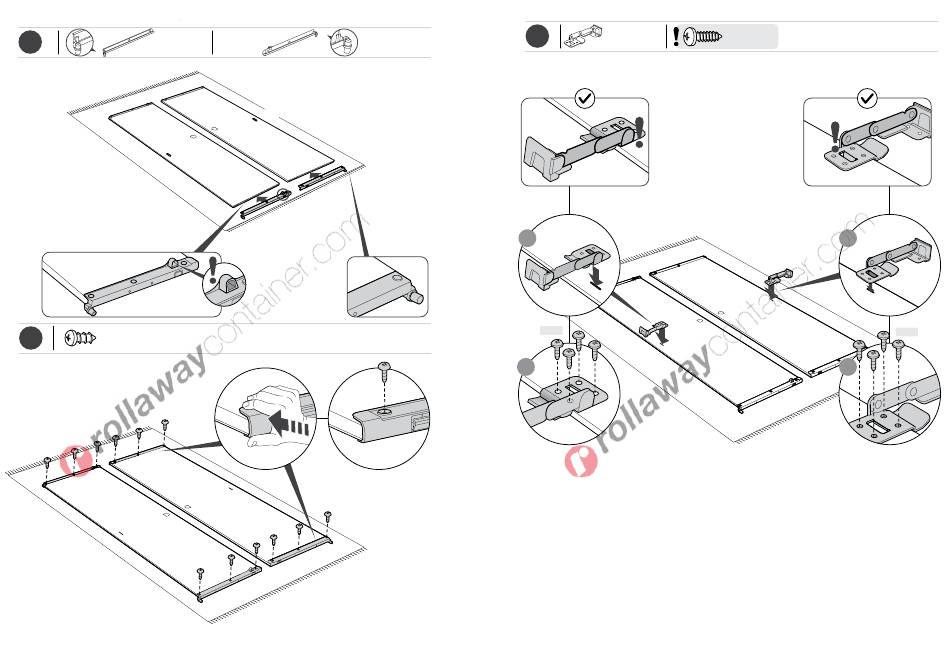 rollawaycontainer.com

rollawaycontainer.com