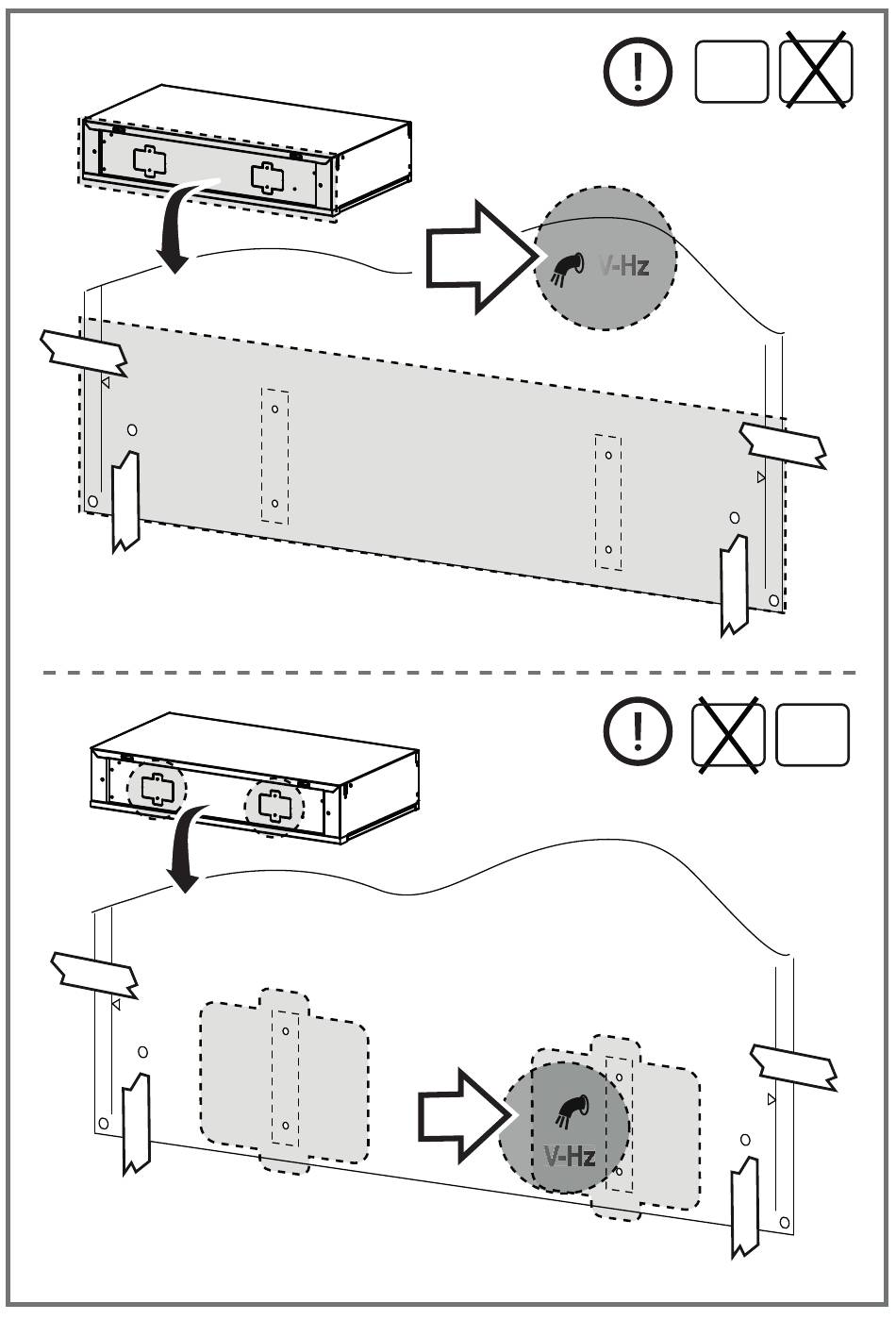 V-Hz

V-Hz