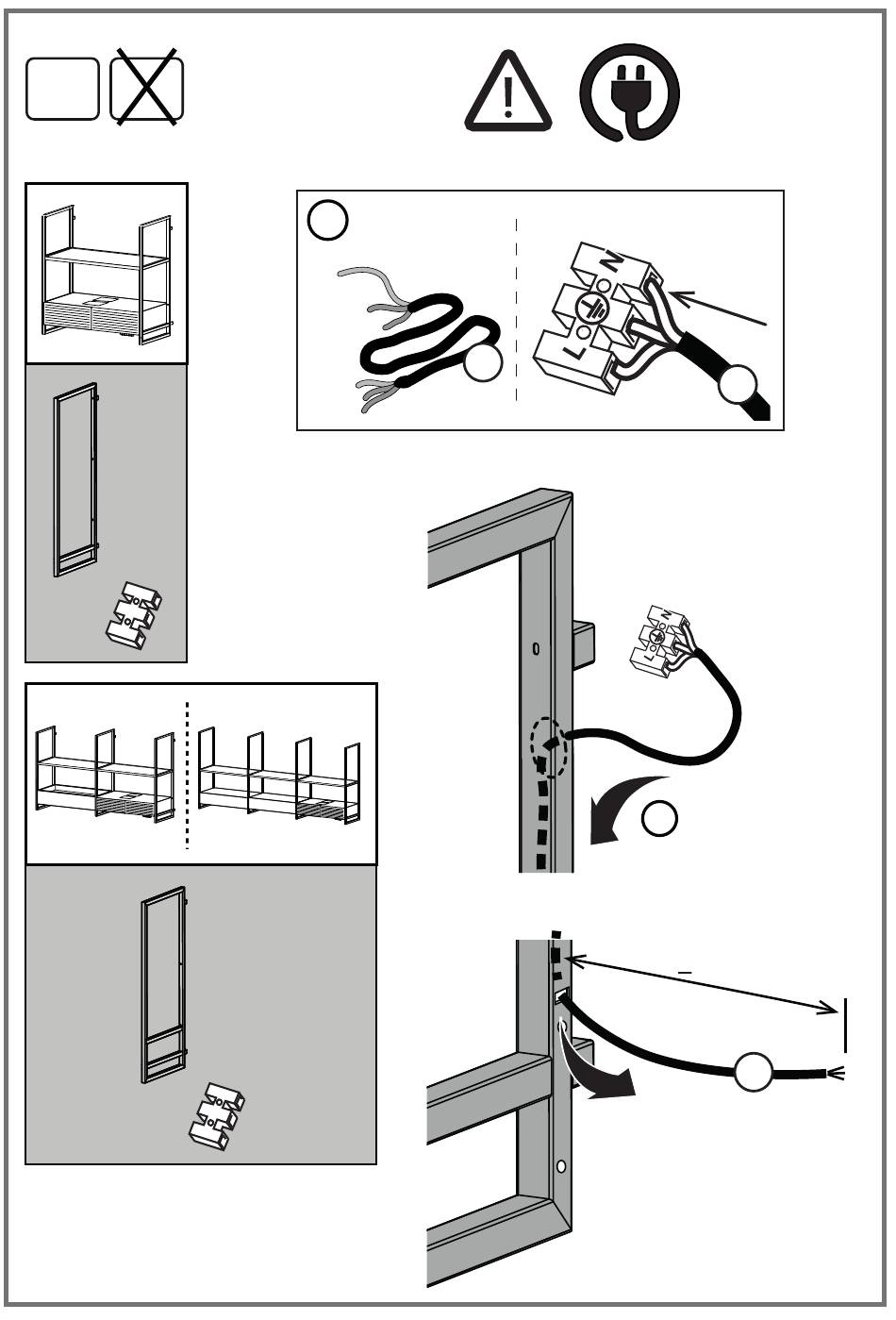 N
L
N
L