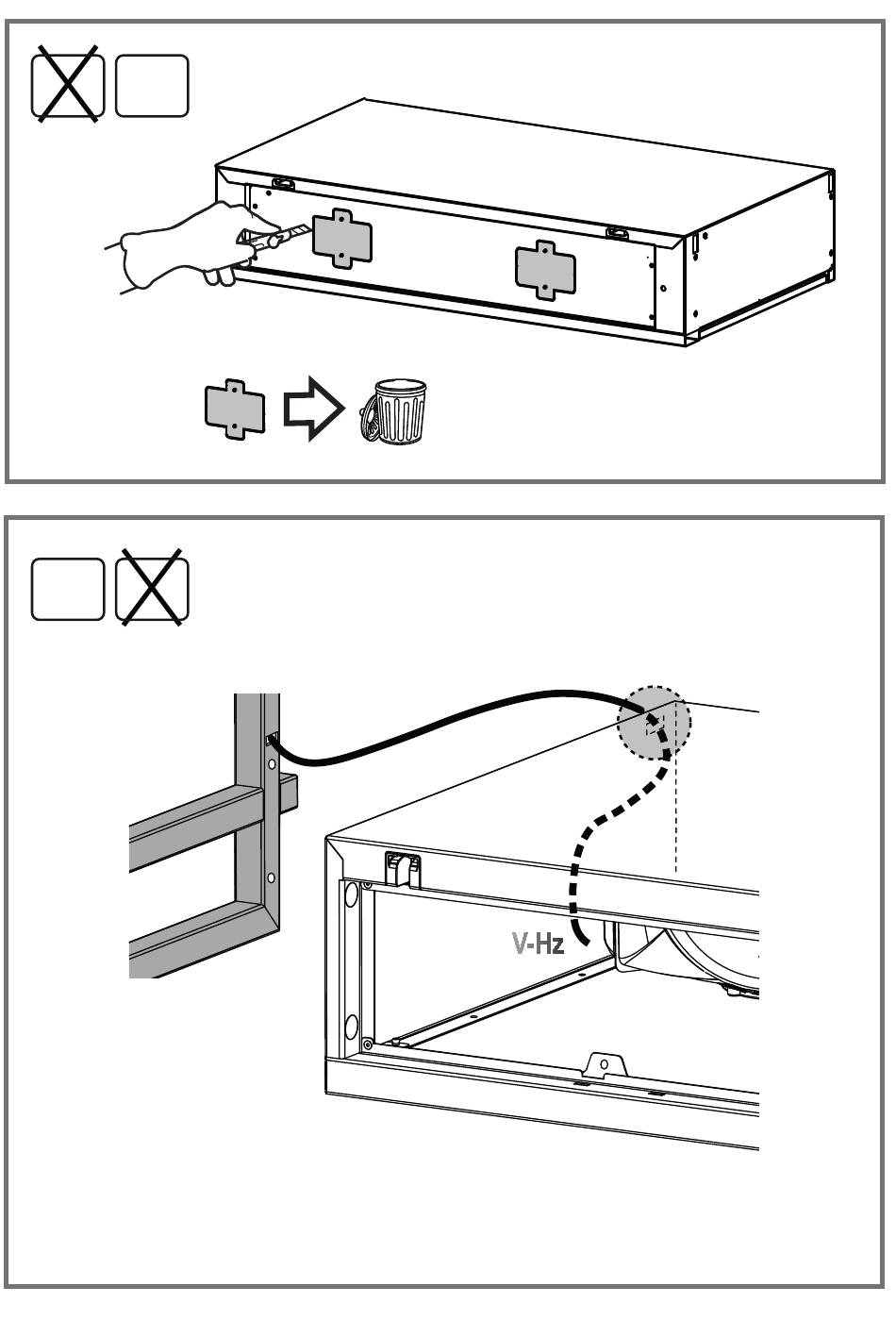 V-Hz