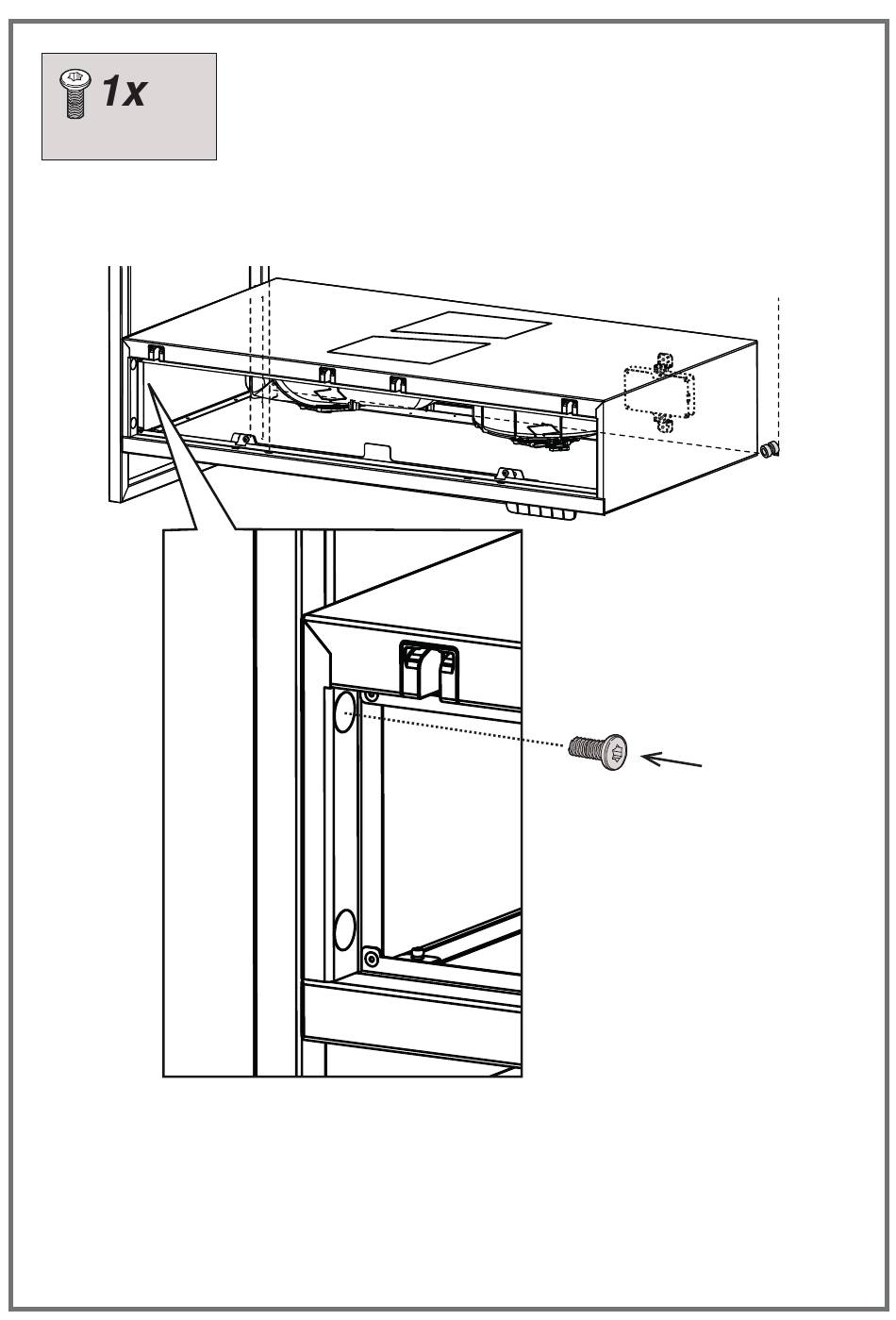 1x