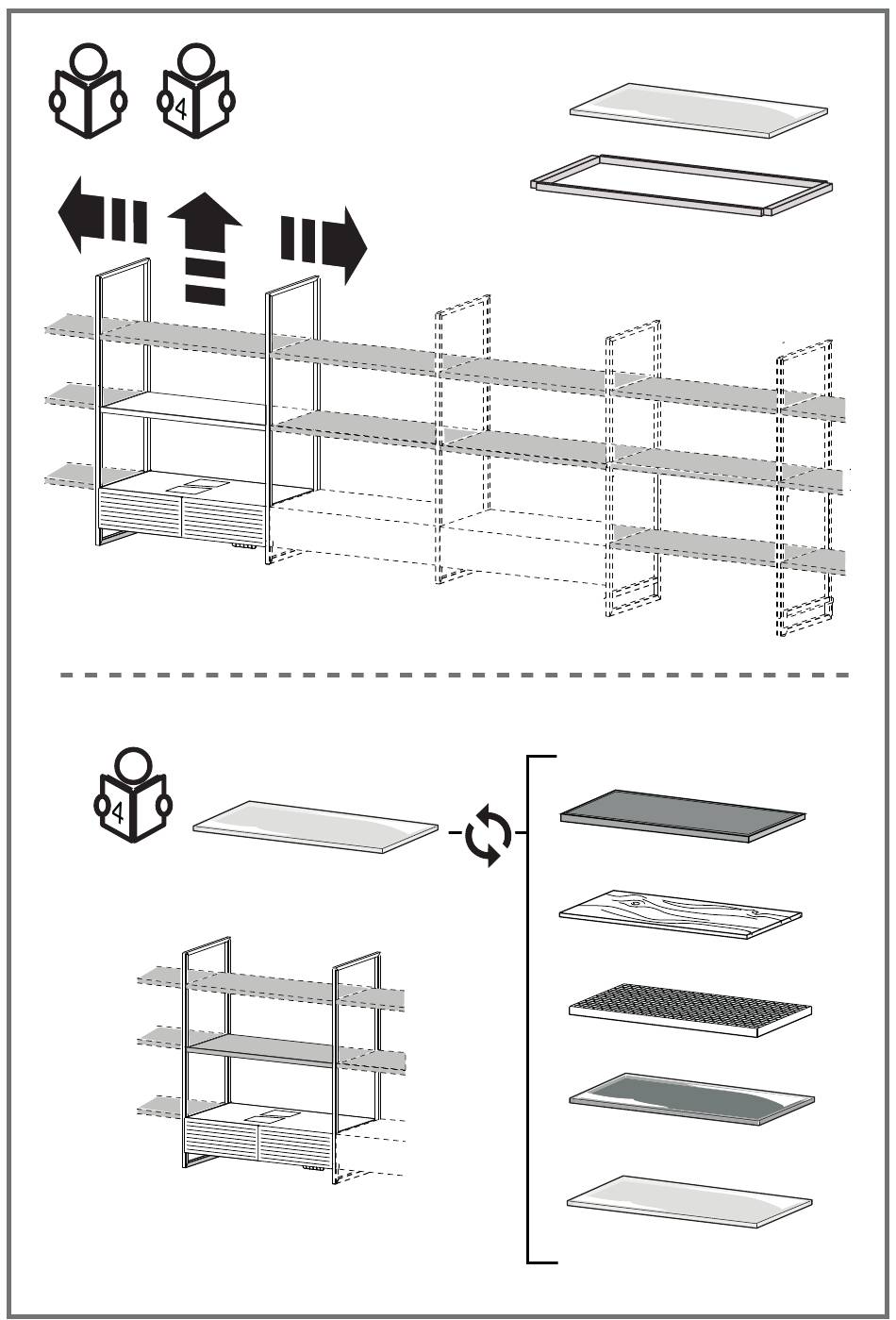 4

4