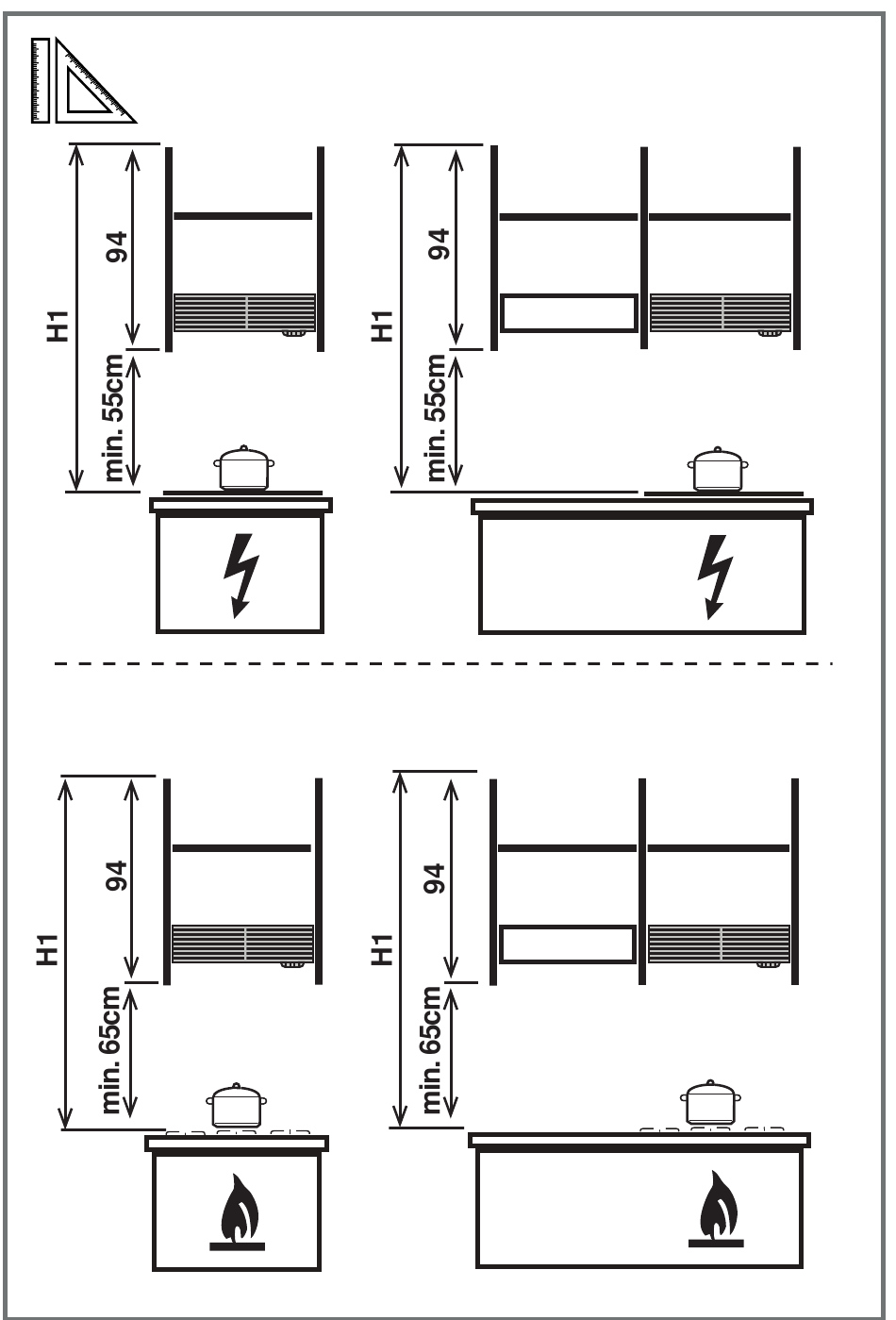 H1
94
min. 55cm

H1
94
min. 55cm

H1
94
min. 65cm

H1
94
min. 65cm