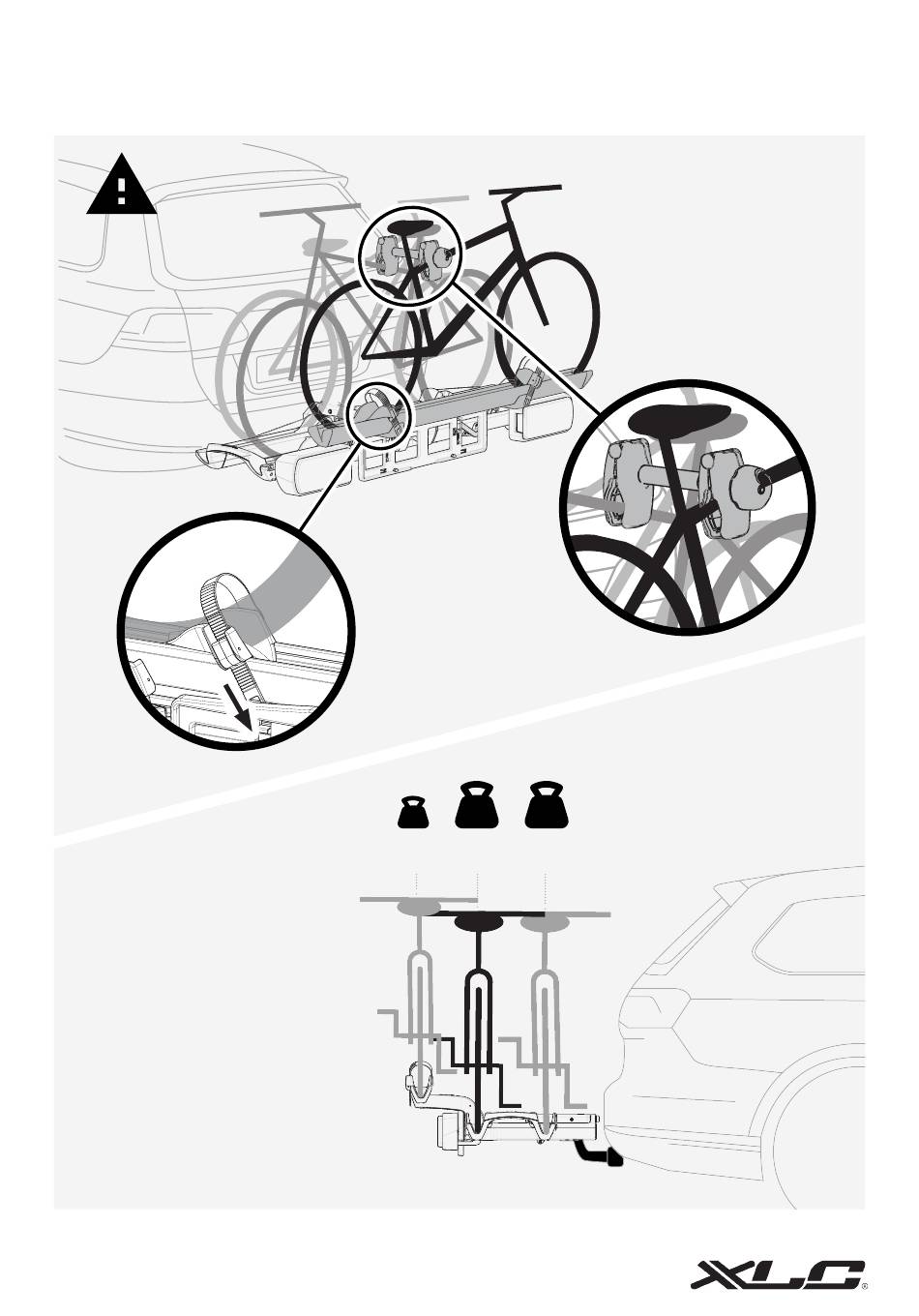 XLC®