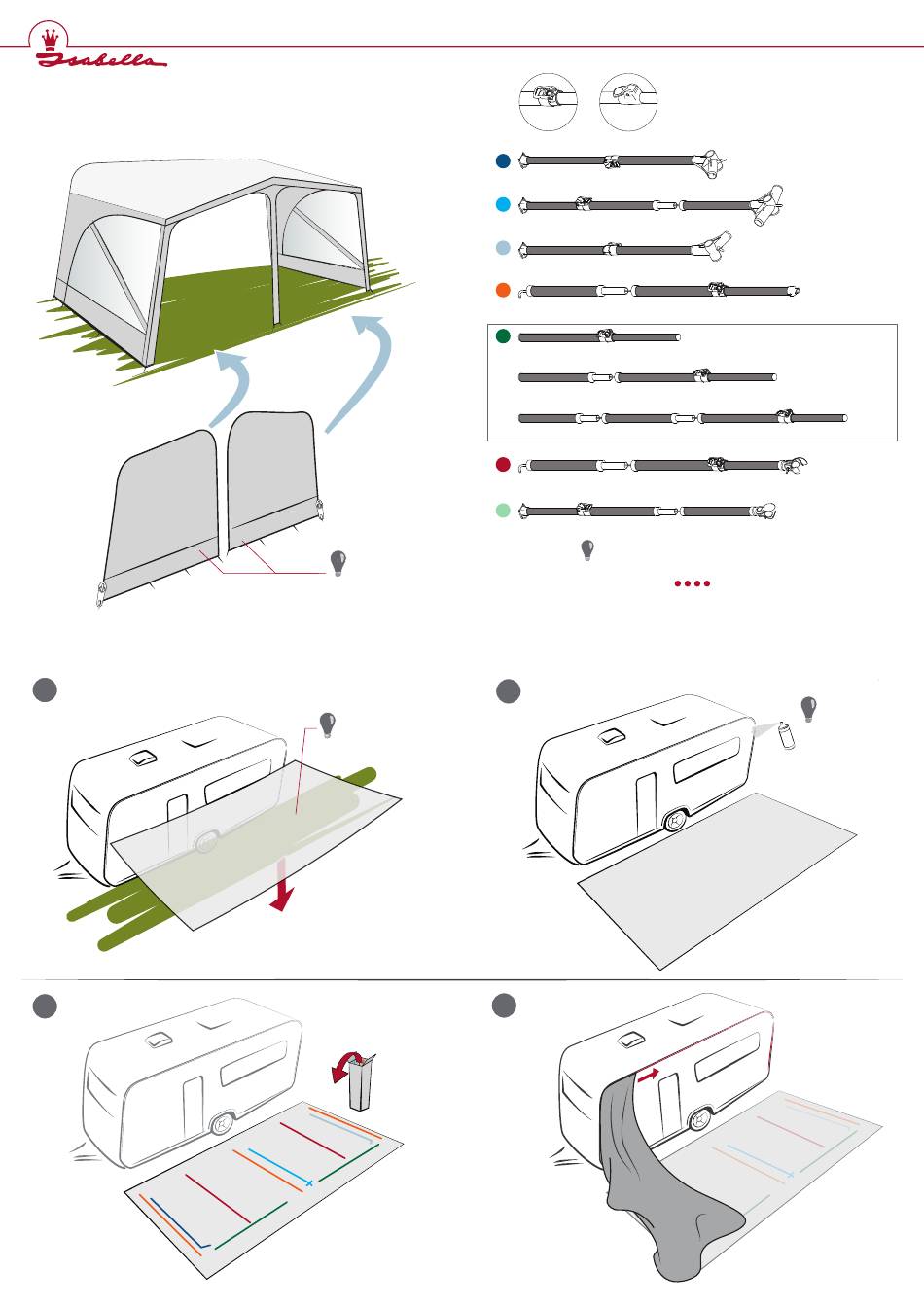 Isabella