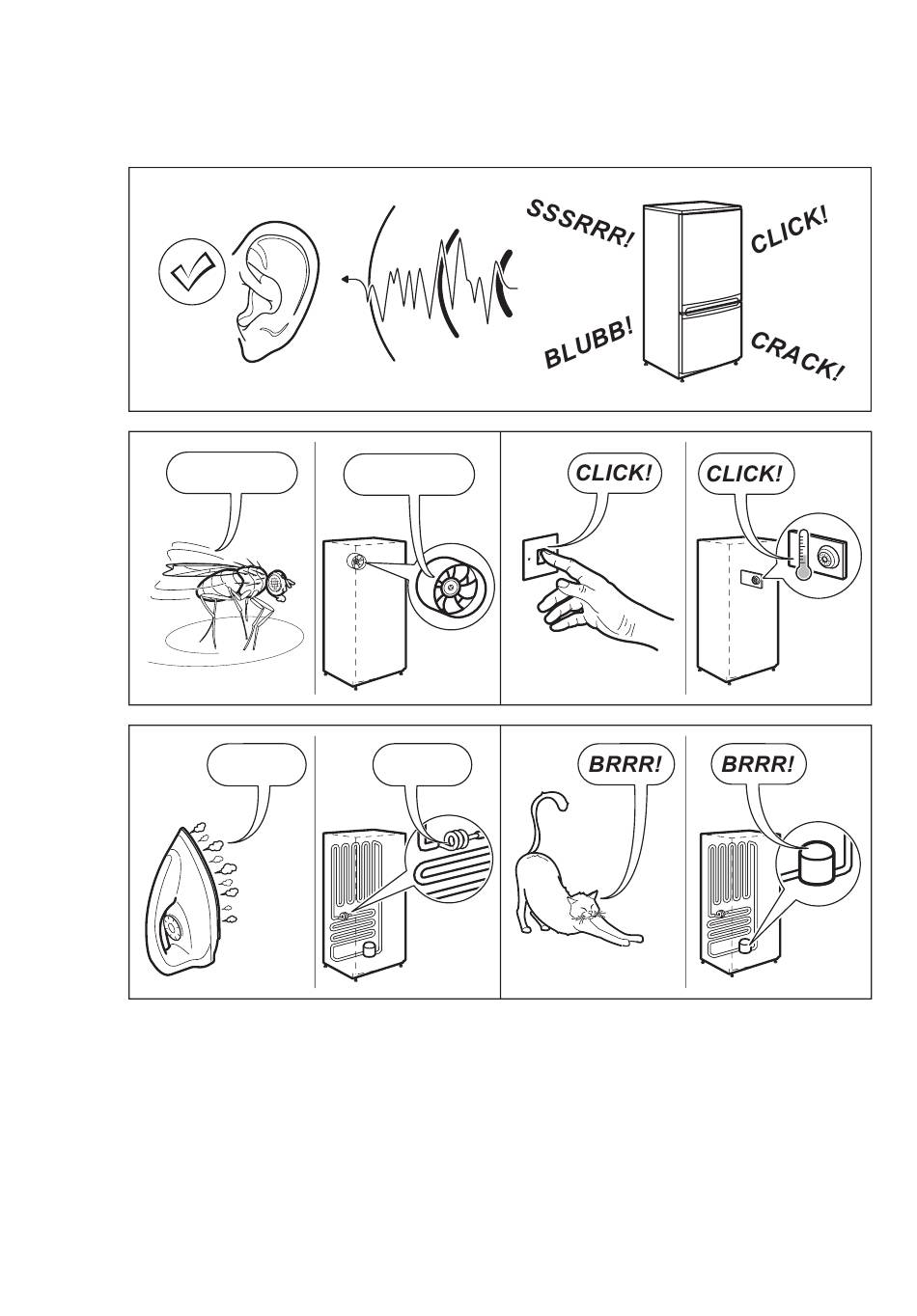 SSSRRR!

CLICK!

BLUBB!

CRACK!

CLICK!

CLICK!

BRRR!

BRRR!