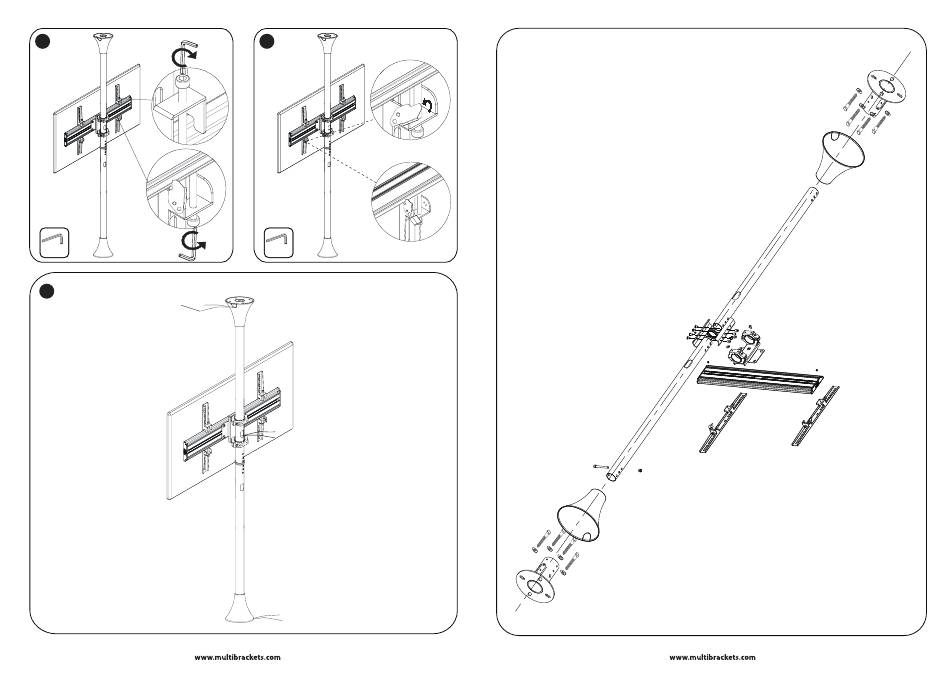 www.multibrackets.com

www.multibrackets.com