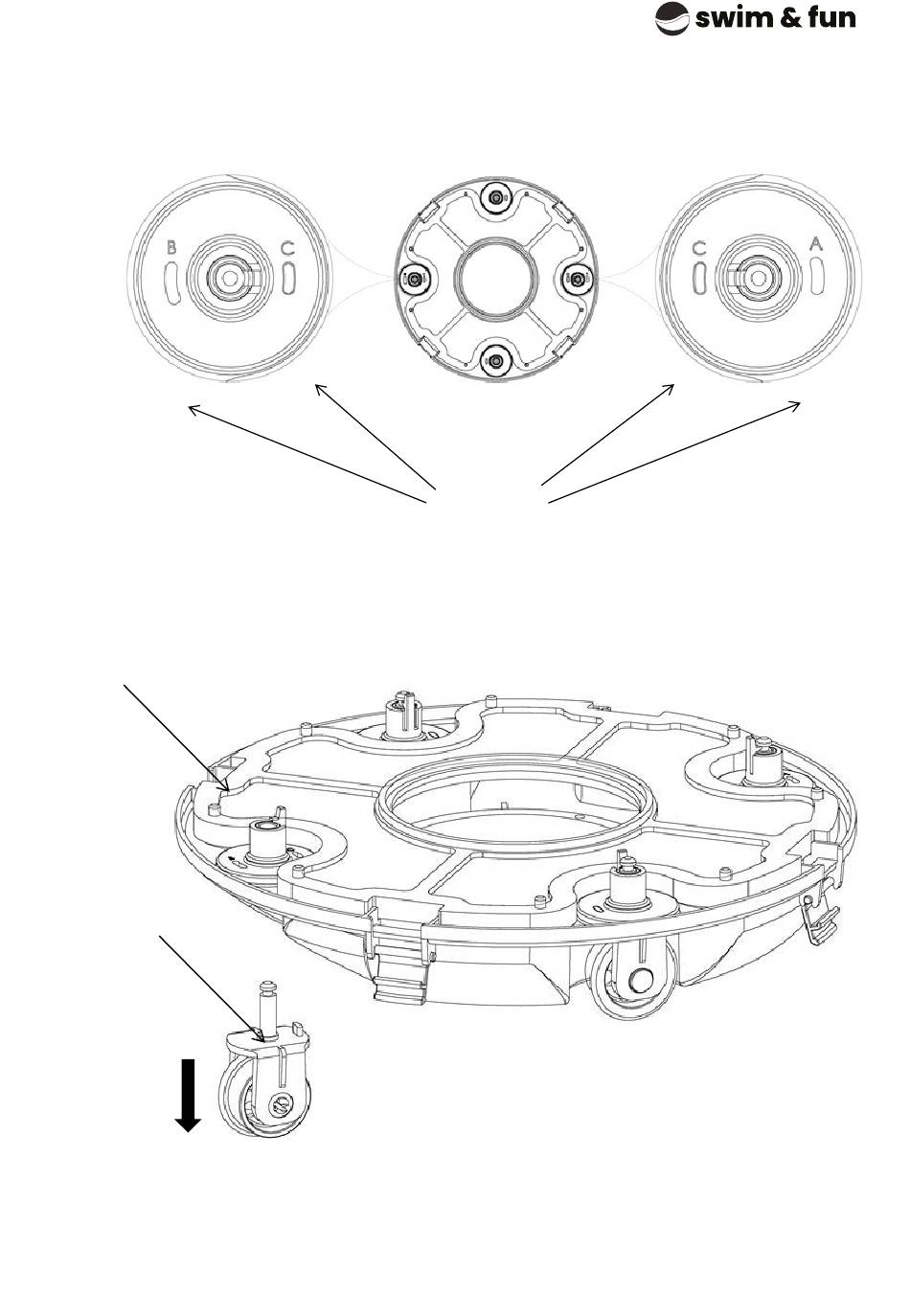 swim & fun

B C

C A