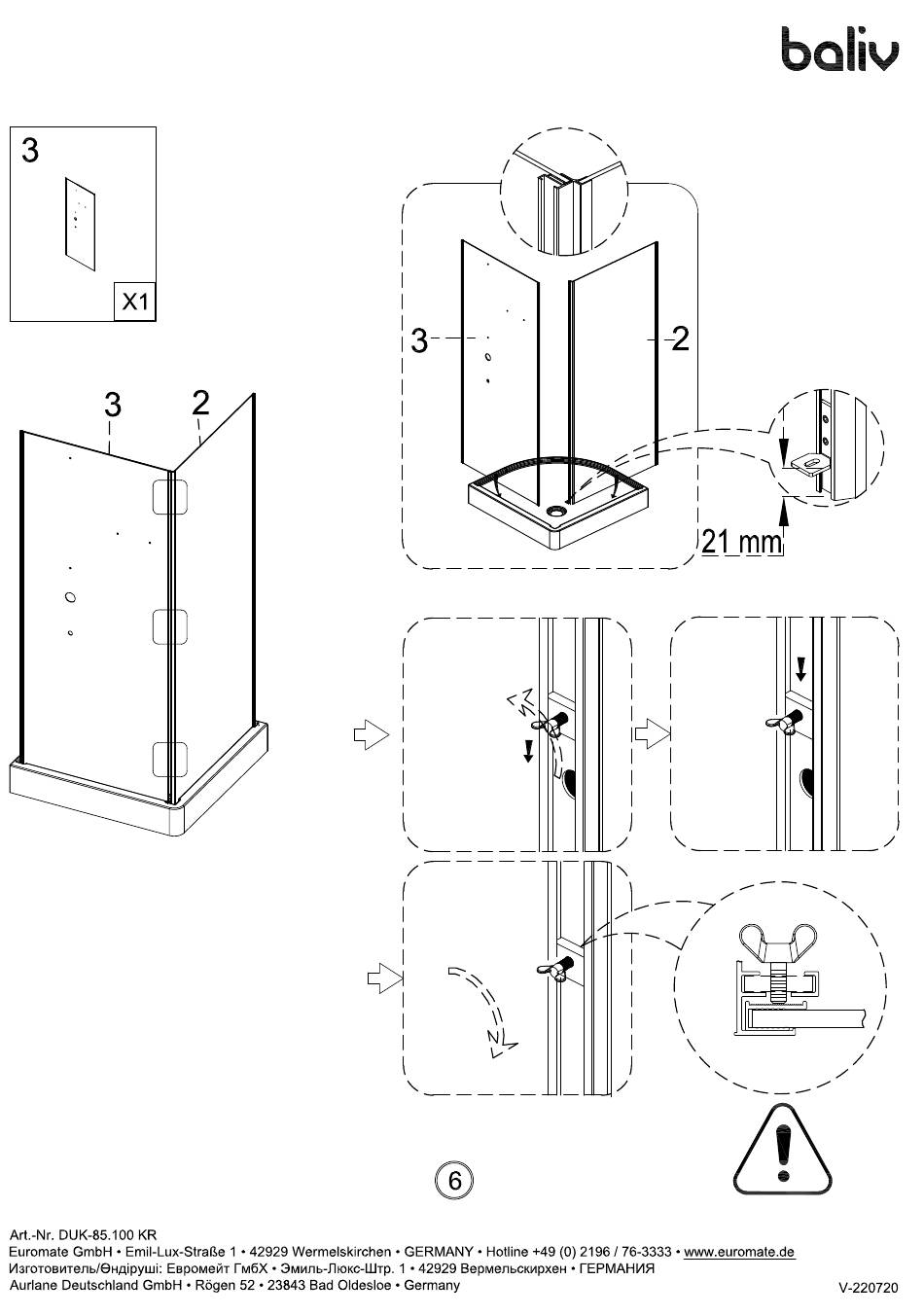 baliv

3

X1

3

2

3

2

21 mm

6

Art.-Nr. DUK-85.100 KR
Euromate GmbH • Emil-Lux-Straße 1 • 42929 Wermelskirchen • GERMANY • Hotline +49 (0) 2196 / 76-3333 • www.euromate.de
Изготовитель/Өндіруші: Евромейт ГмбХ • Эмиль-Люкс-Штр. 1 • 42929 Вермельскирхен • ГЕРМАНИЯ
Aurlane Deutschland GmbH • Rögen 52 • 23843 Bad Oldesloe • Germany

V-220720